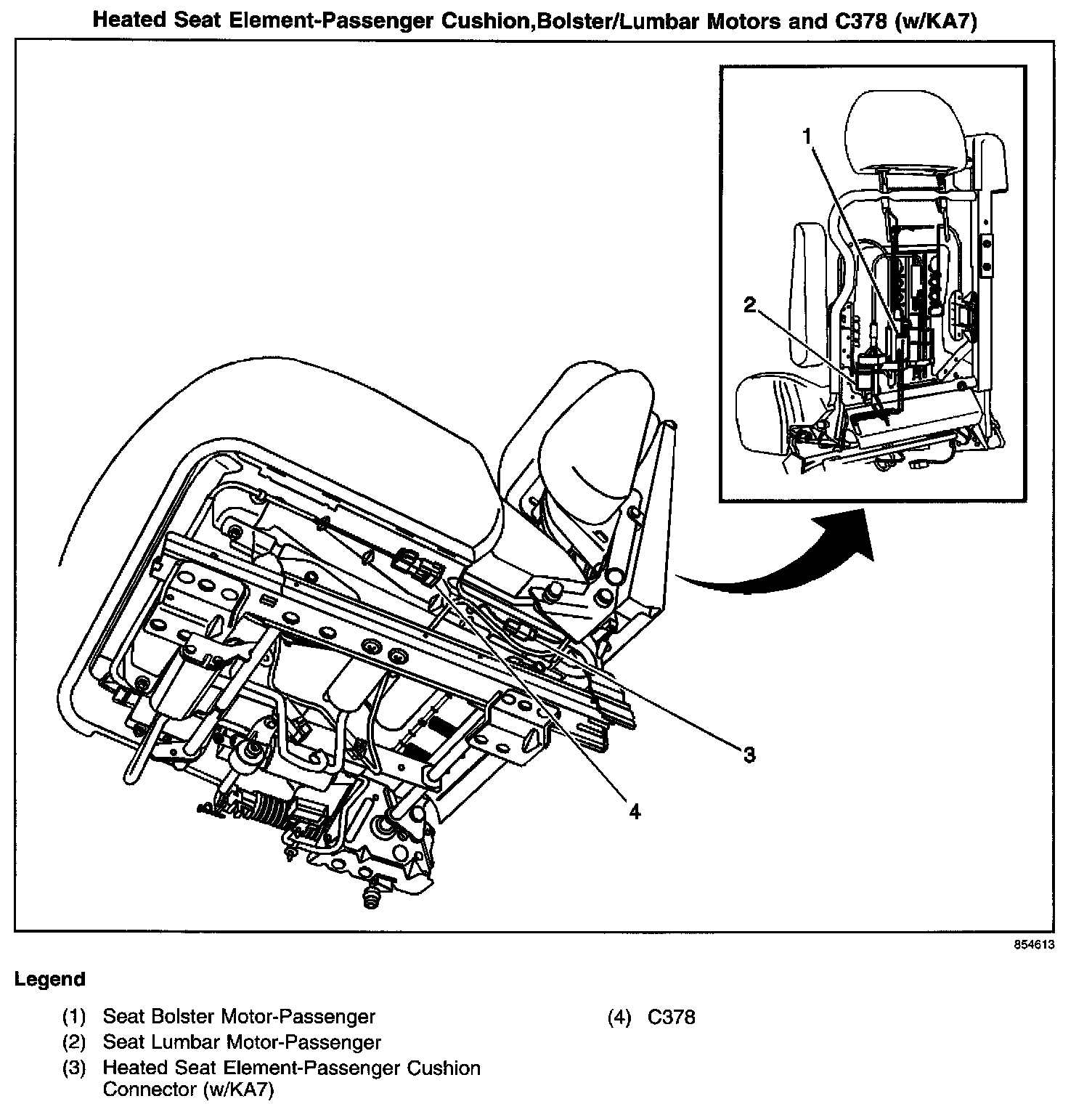 Heated Seat Element-Passenger Cushion,Bolster/Lumbar Motors and C378 (w/KA7)

1

2

3

4

854613

Legend

(1) Seat Bolster Motor-Passenger
(2) Seat Lumbar Motor-Passenger
(3) Heated Seat Element-Passenger Cushion Connector (w/KA7)

(4) C378