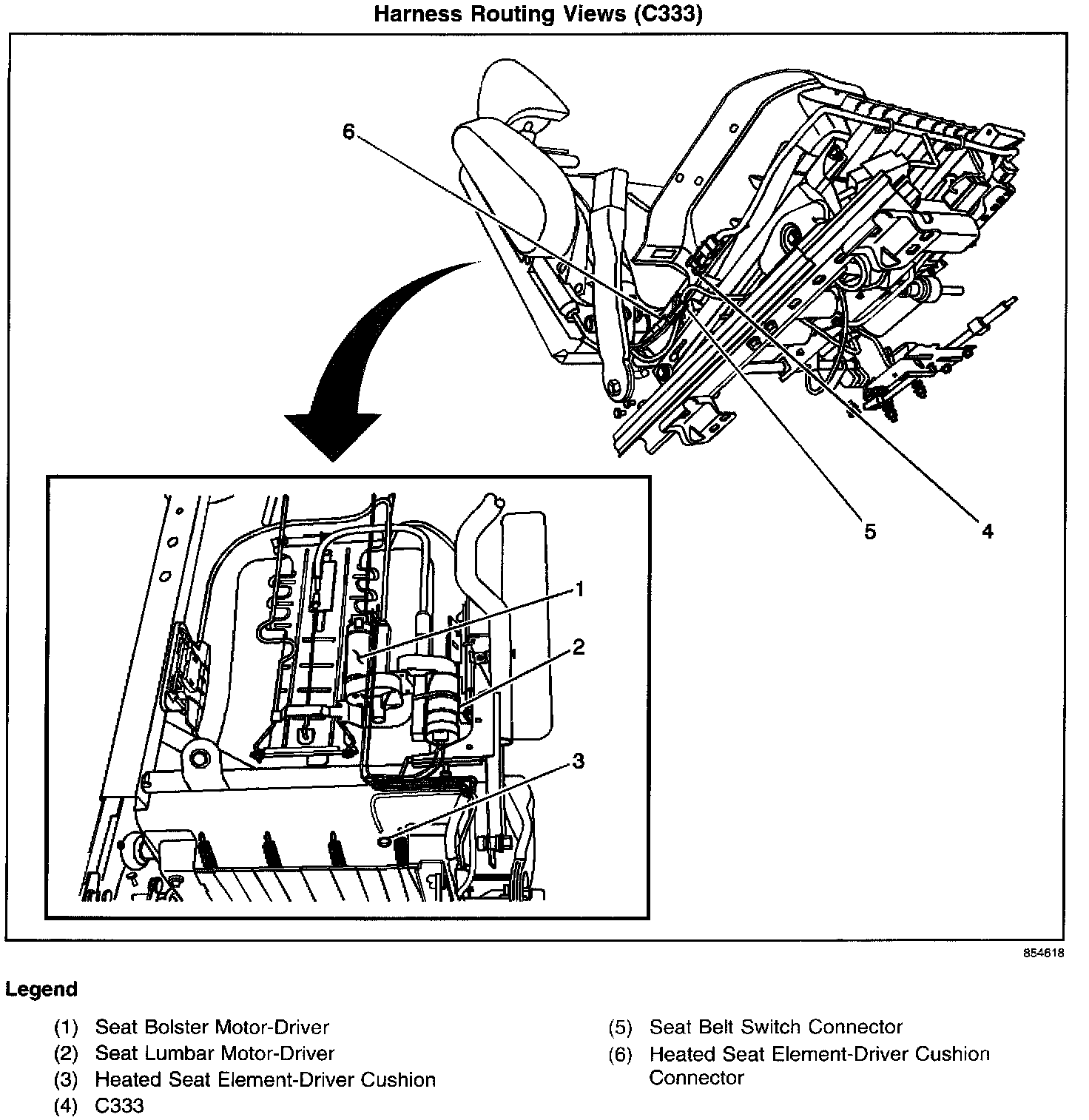 Harness Routing Views (C333)

6

5

4

1

2

3

854618

Legend

(1) Seat Bolster Motor-Driver
(2) Seat Lumbar Motor-Driver
(3) Heated Seat Element-Driver Cushion
(4) C333

(5) Seat Belt Switch Connector
(6) Heated Seat Element-Driver Cushion Connector