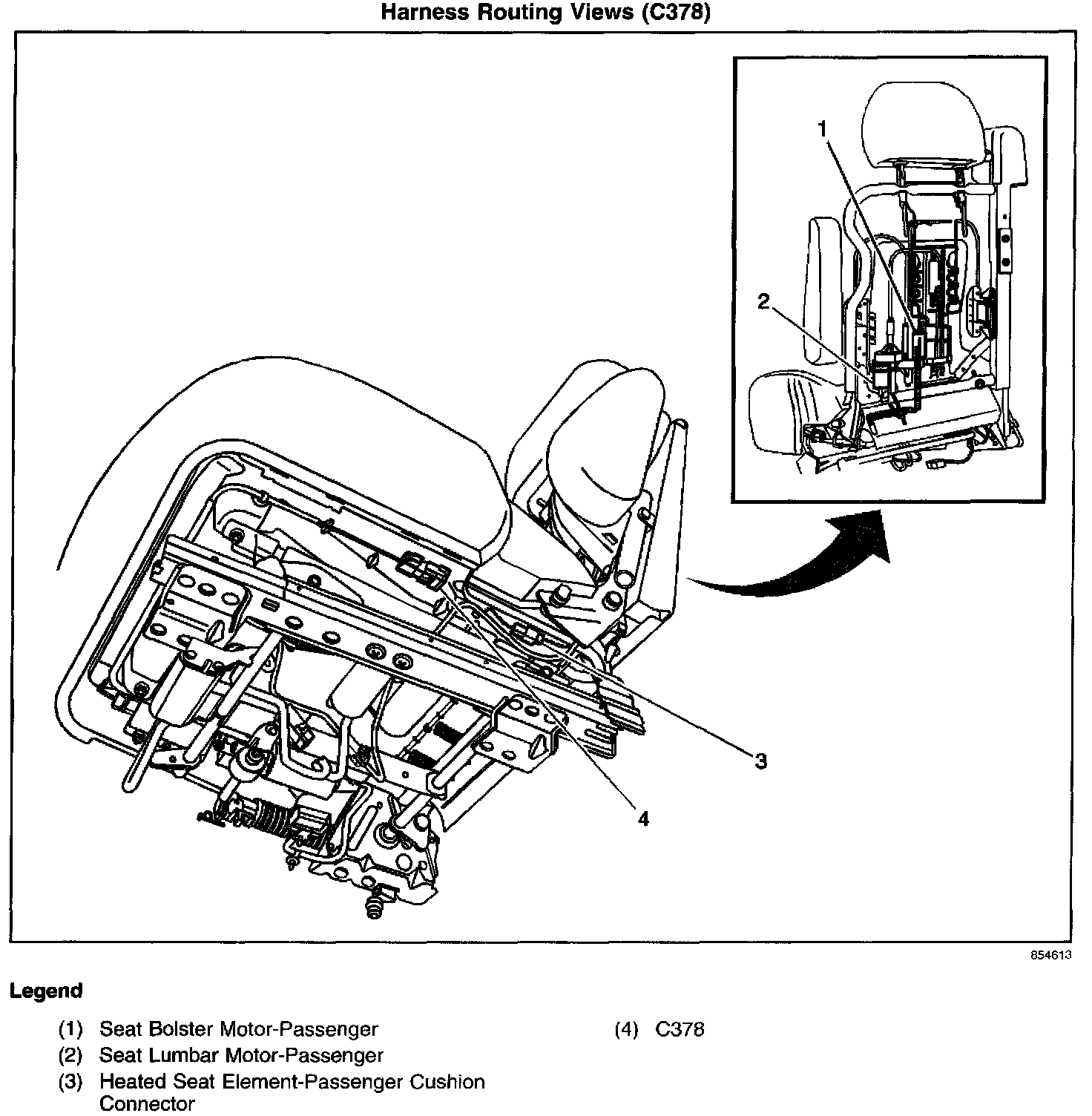 Harness Routing Views (C378)

1

2

3

4

854613

Legend

(1) Seat Bolster Motor-Passenger
(2) Seat Lumbar Motor-Passenger
(3) Heated Seat Element-Passenger Cushion Connector

(4) C378