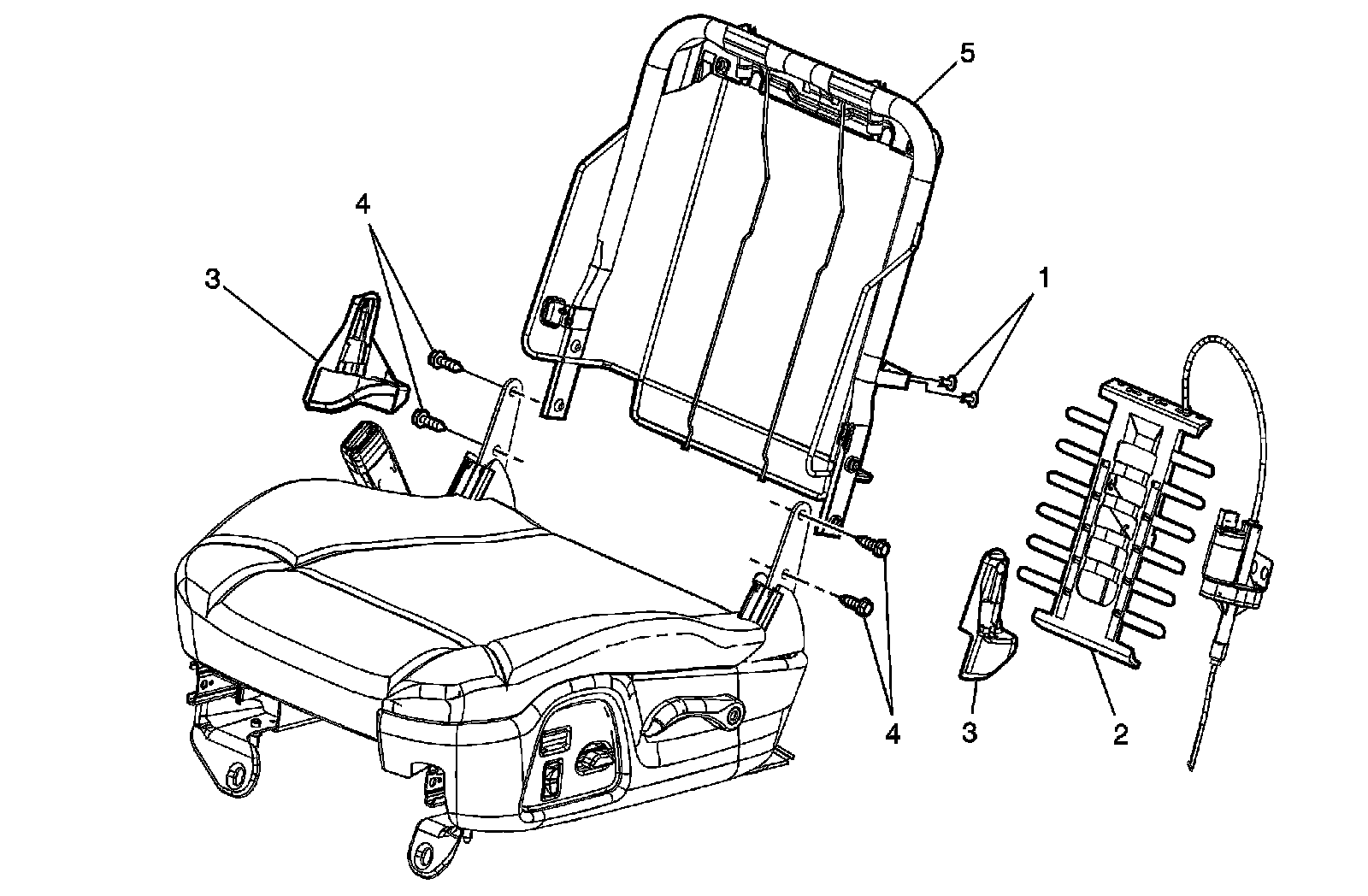 5
4
3
1
4
3
2