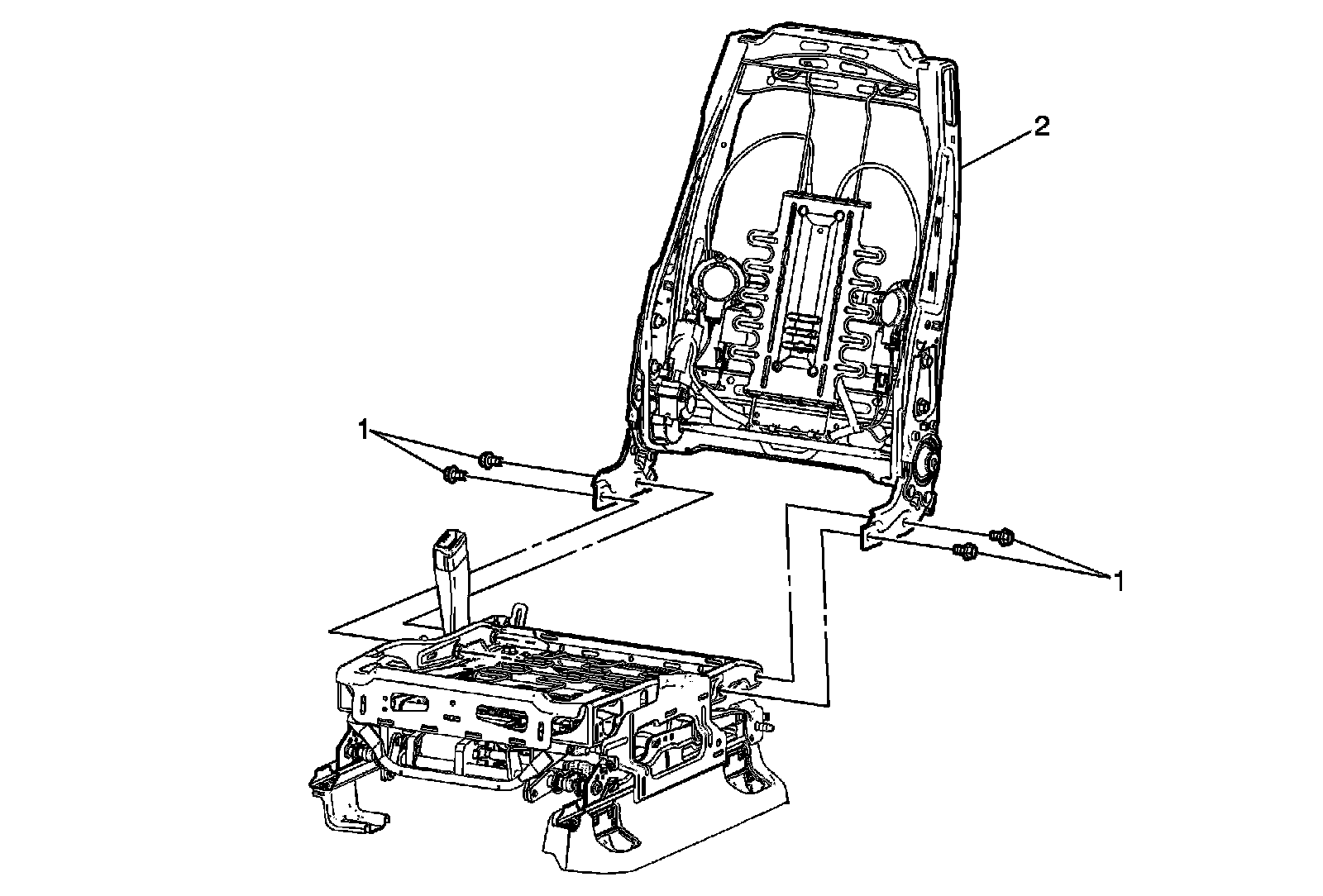 2

1

1