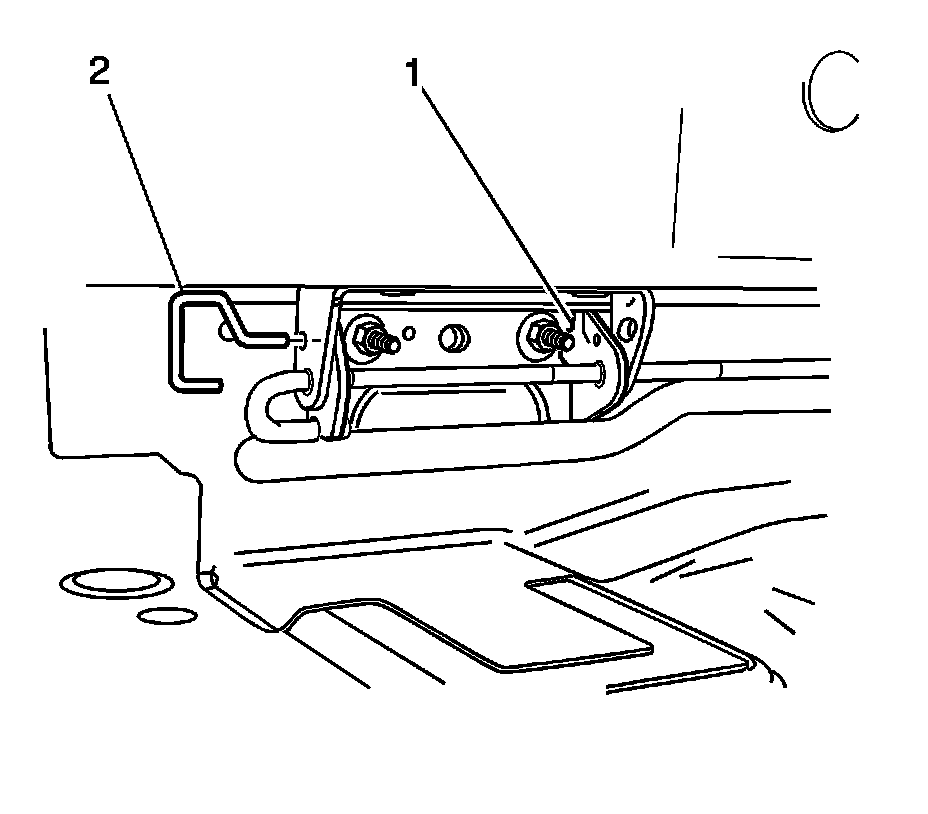 2
1