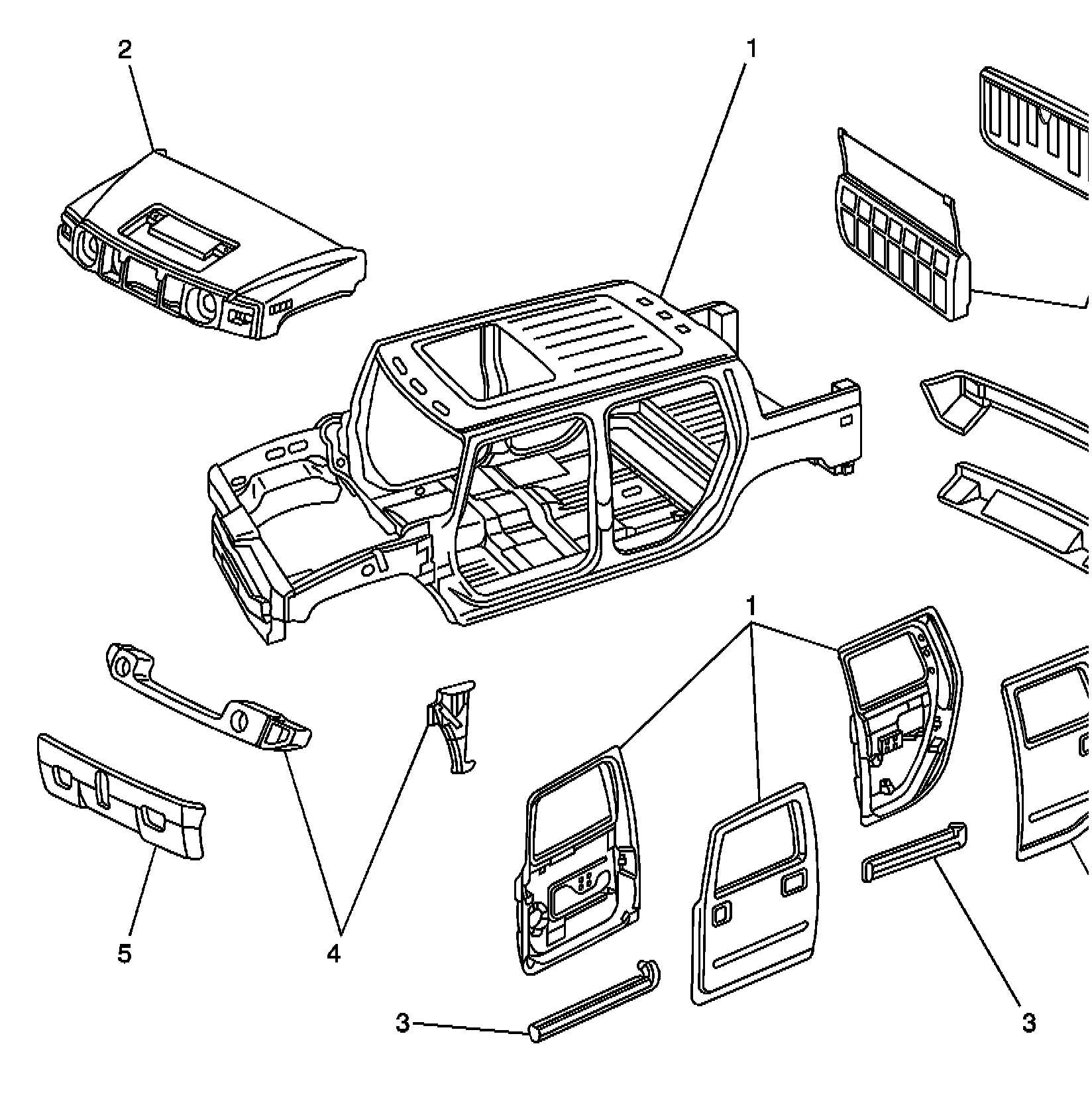 2
1
1
5
4
3
3