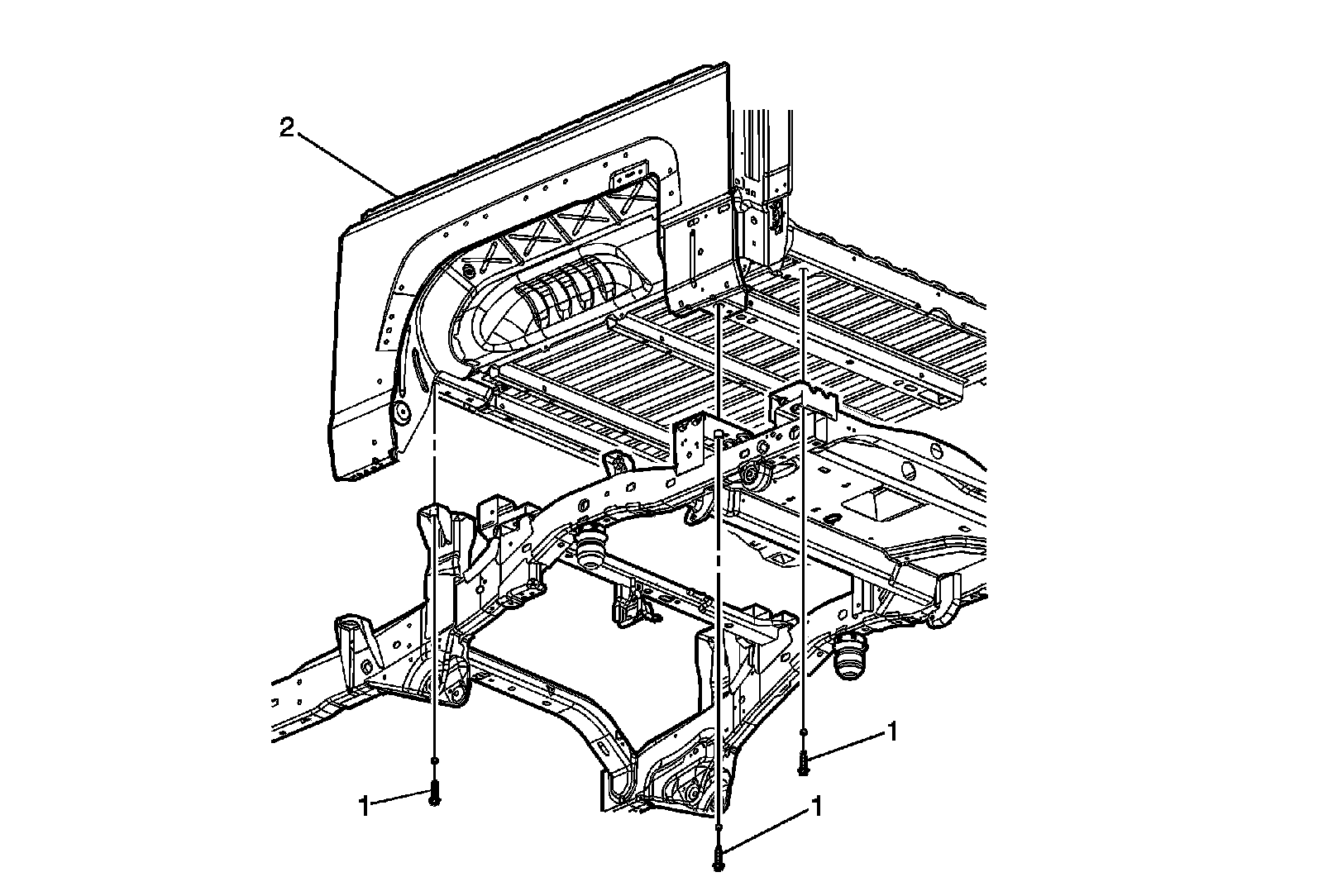 2
1
1
1