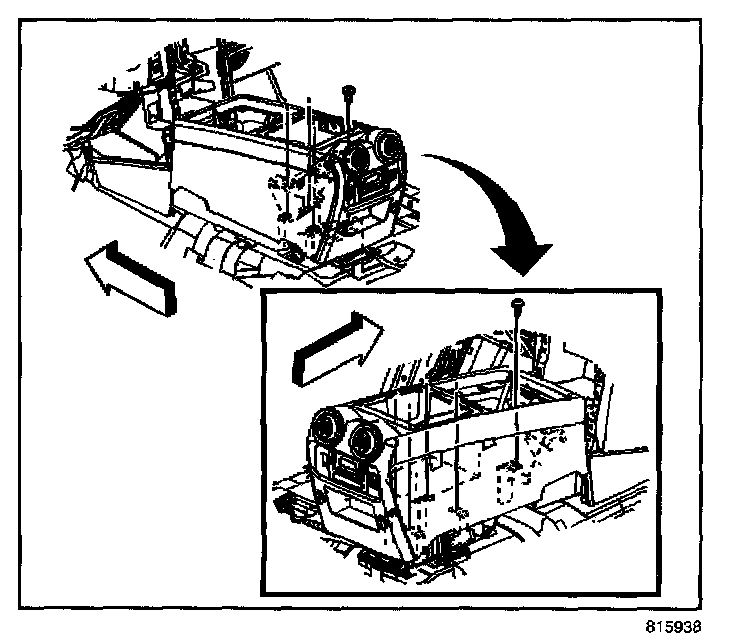 815938