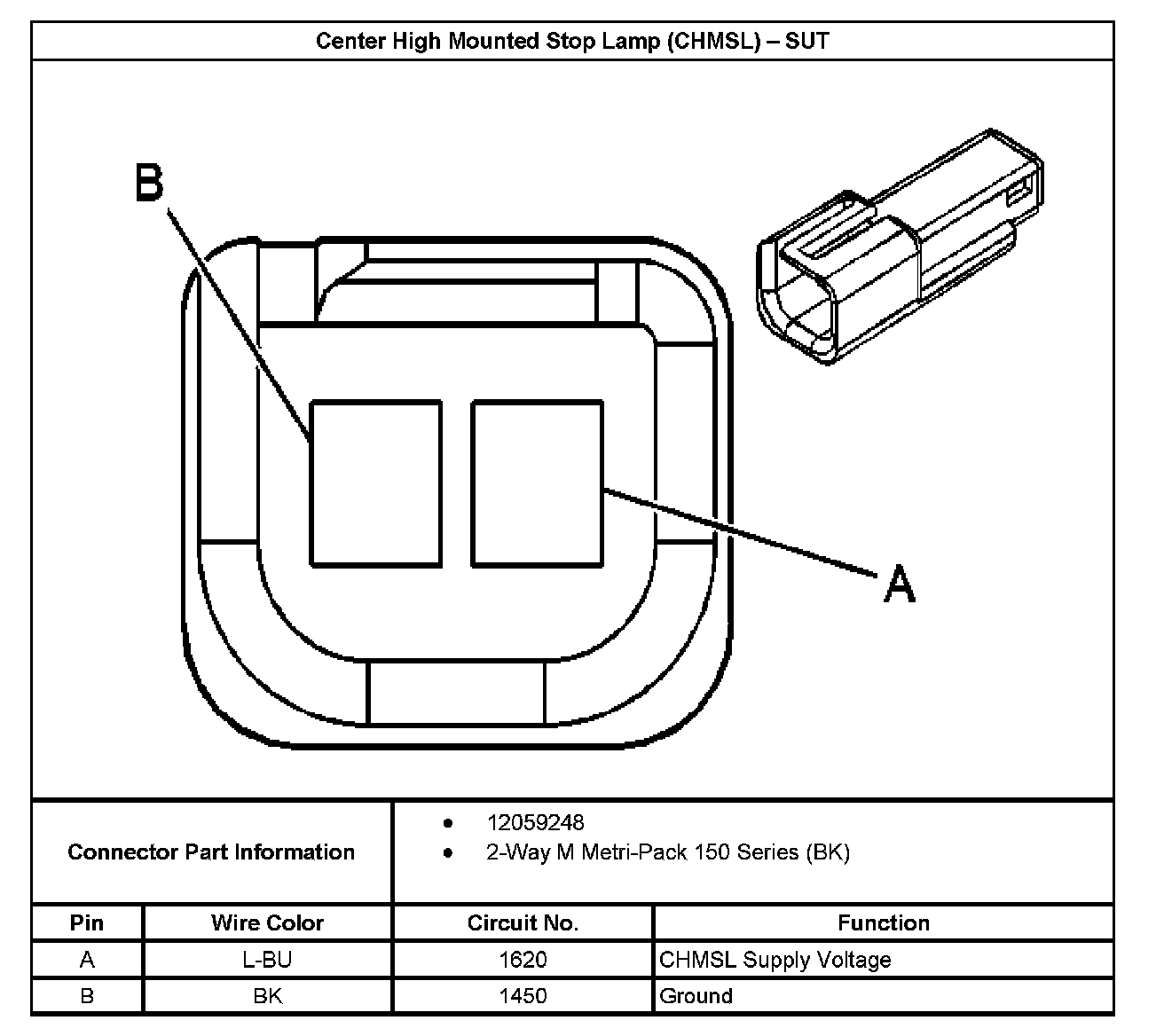 Center High Mounted Stop Lamp (CHMSL) – SUT

B

A

Connector Part Information

- 12059248
- 2-Way M Metri-Pack 150 Series (BK)

| Pin | Wire Color | Circuit No. | Function |
|---|---|---|---|
| A | L-BU | 1620 | CHMSL Supply Voltage |
| B | BK | 1450 | Ground |