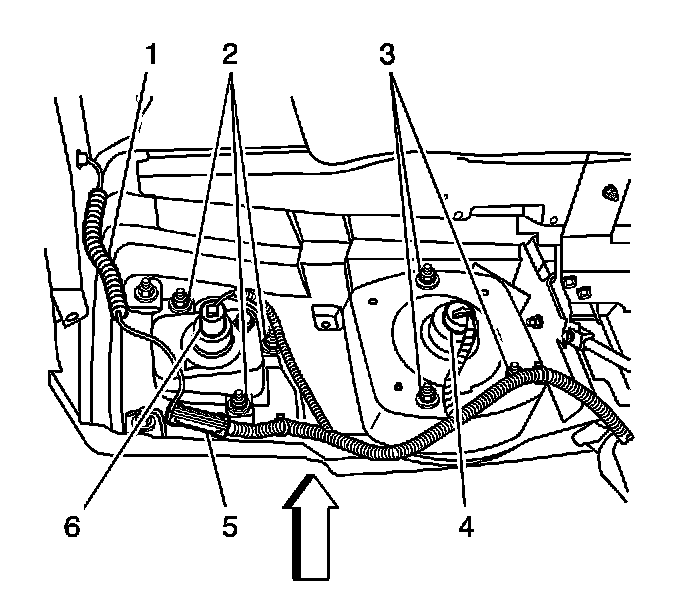 1
2
3
6
5
4