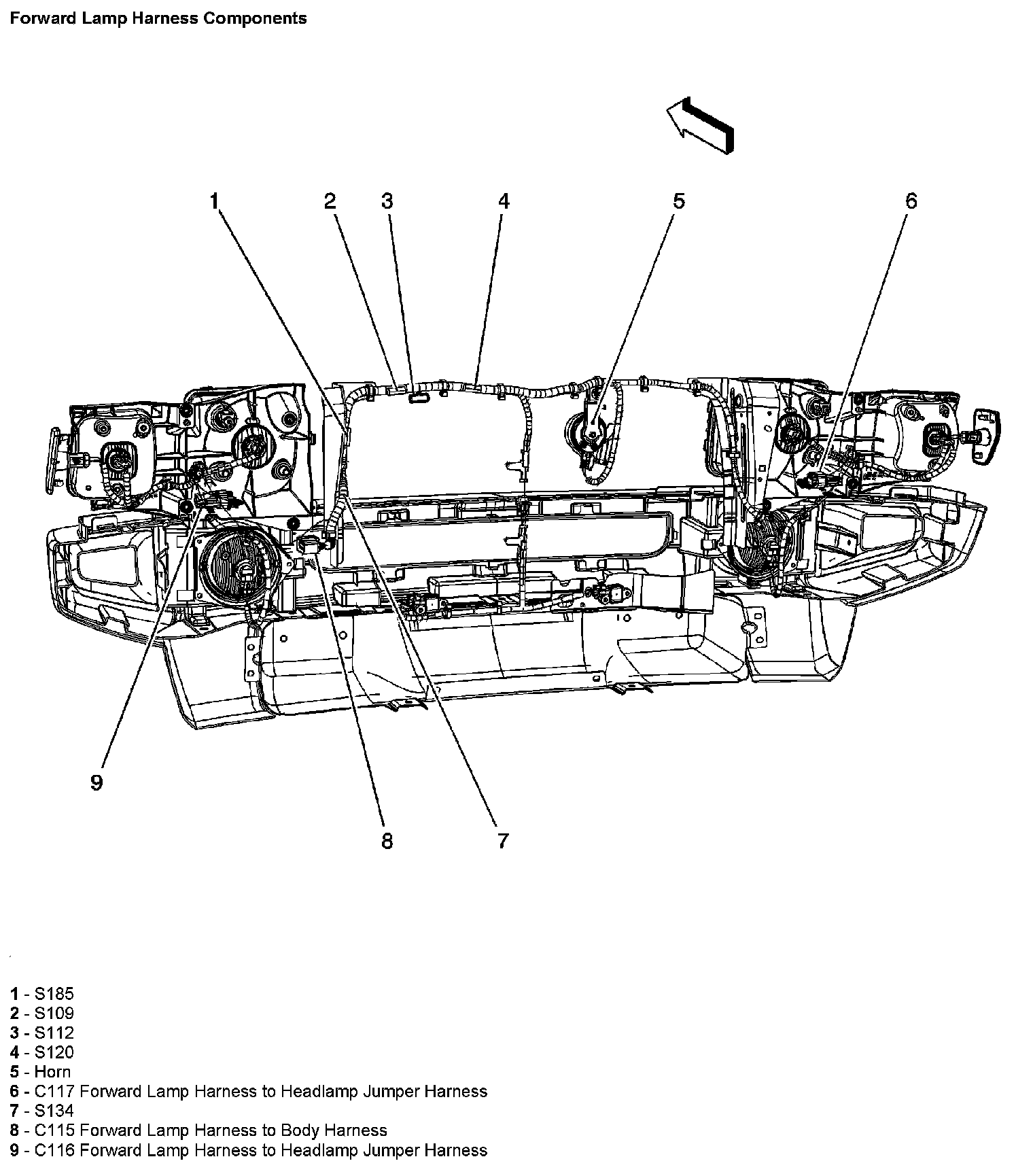 Forward Lamp Harness Components

1
2
3
4
5
6
9
8
7

1 - S185
2 - S109
3 - S112
4 - S120
5 - Horn
6 - C117 Forward Lamp Harness to Headlamp Jumper Harness
7 - S134
8 - C115 Forward Lamp Harness to Body Harness
9 - C116 Forward Lamp Harness to Headlamp Jumper Harness