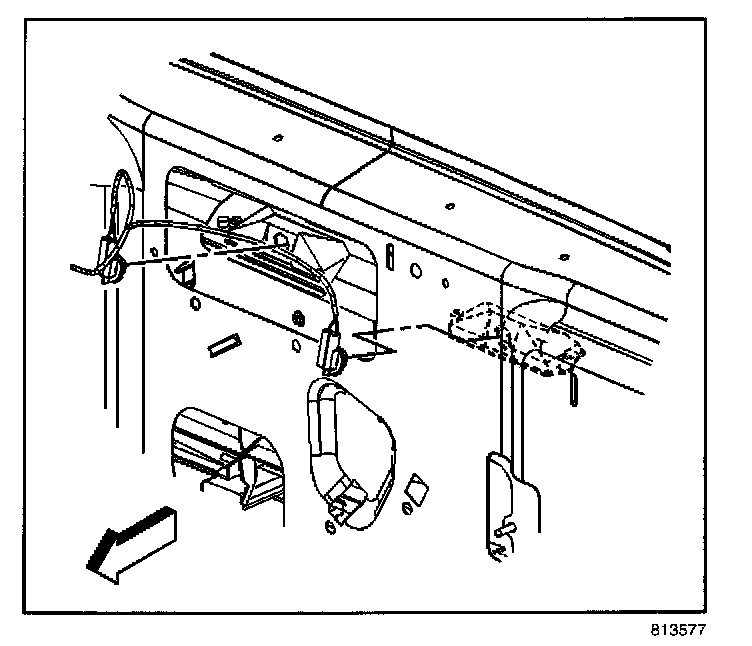 813577