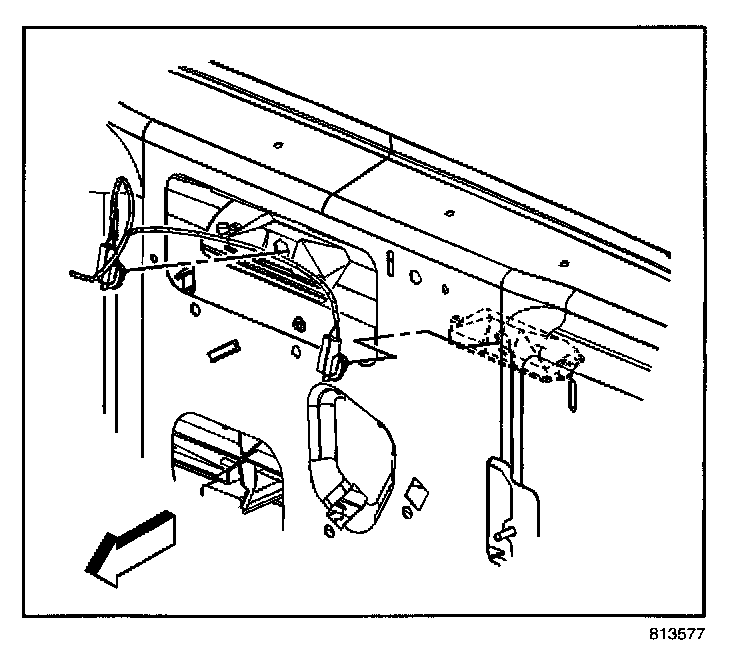 813577