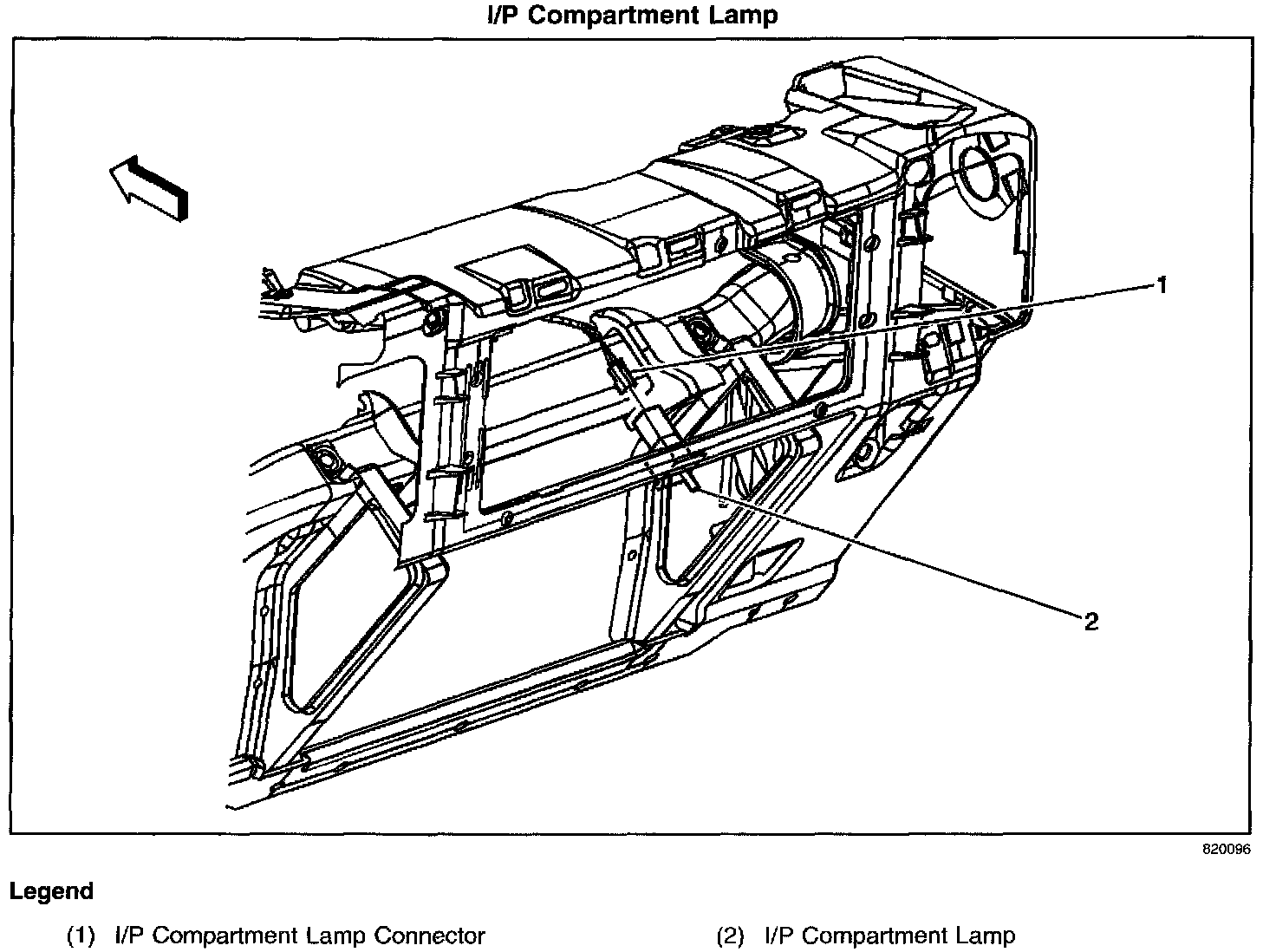 I/P Compartment Lamp

1

2

820096

Legend

(1) I/P Compartment Lamp Connector

(2) I/P Compartment Lamp