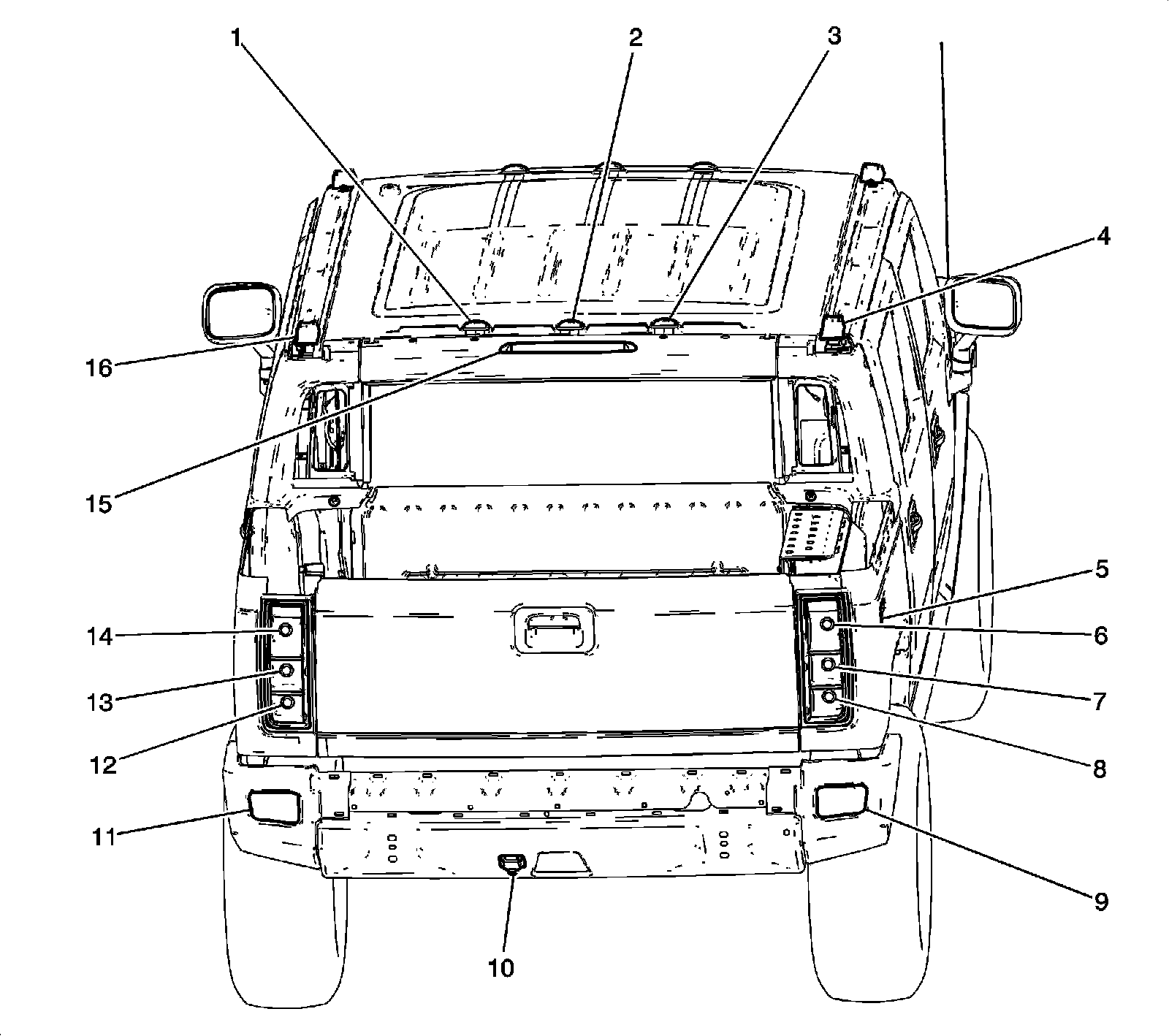 1
2
3
4
16
15
5
14
6
13
7
12
8
11
9
10