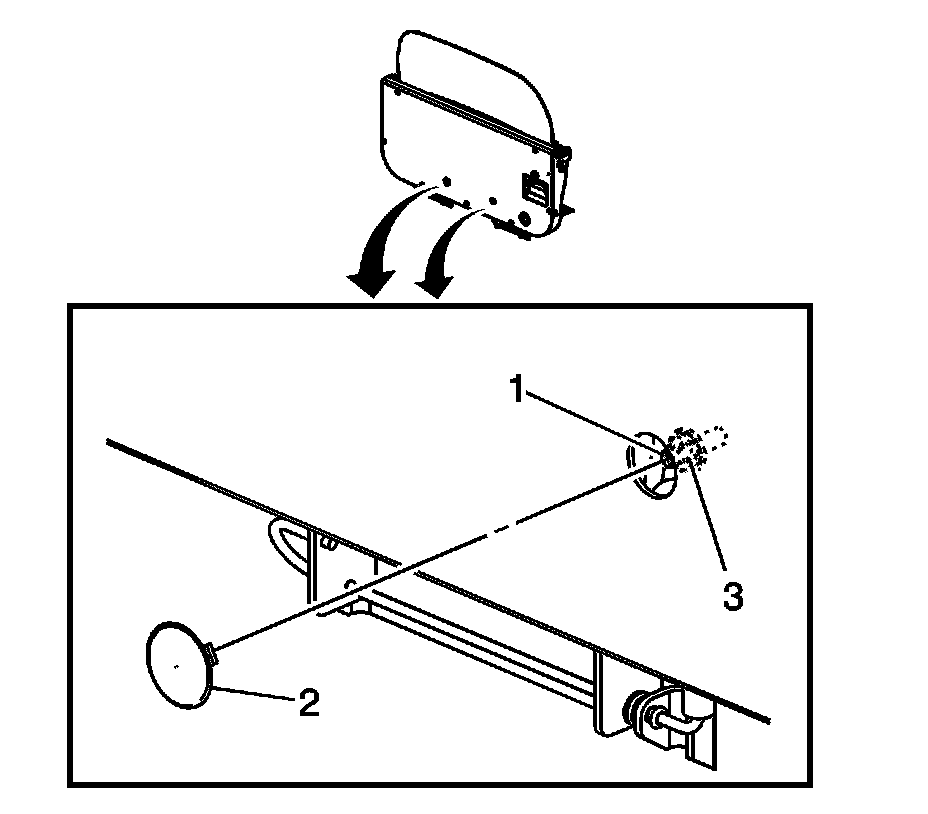 1
3
2