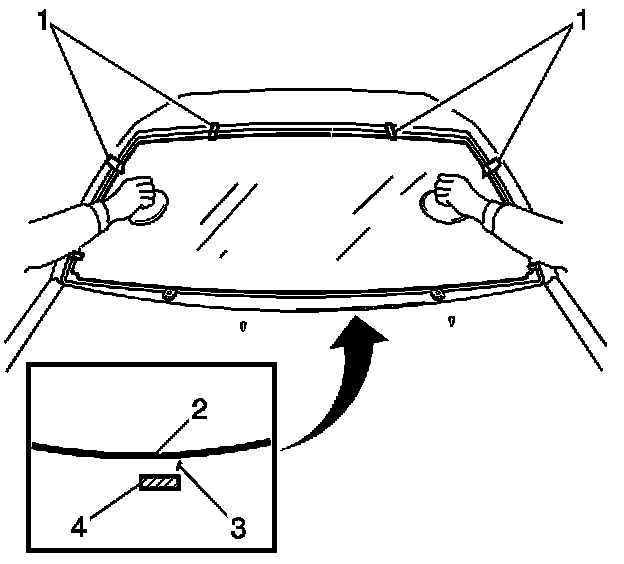 1
1
2
4
3