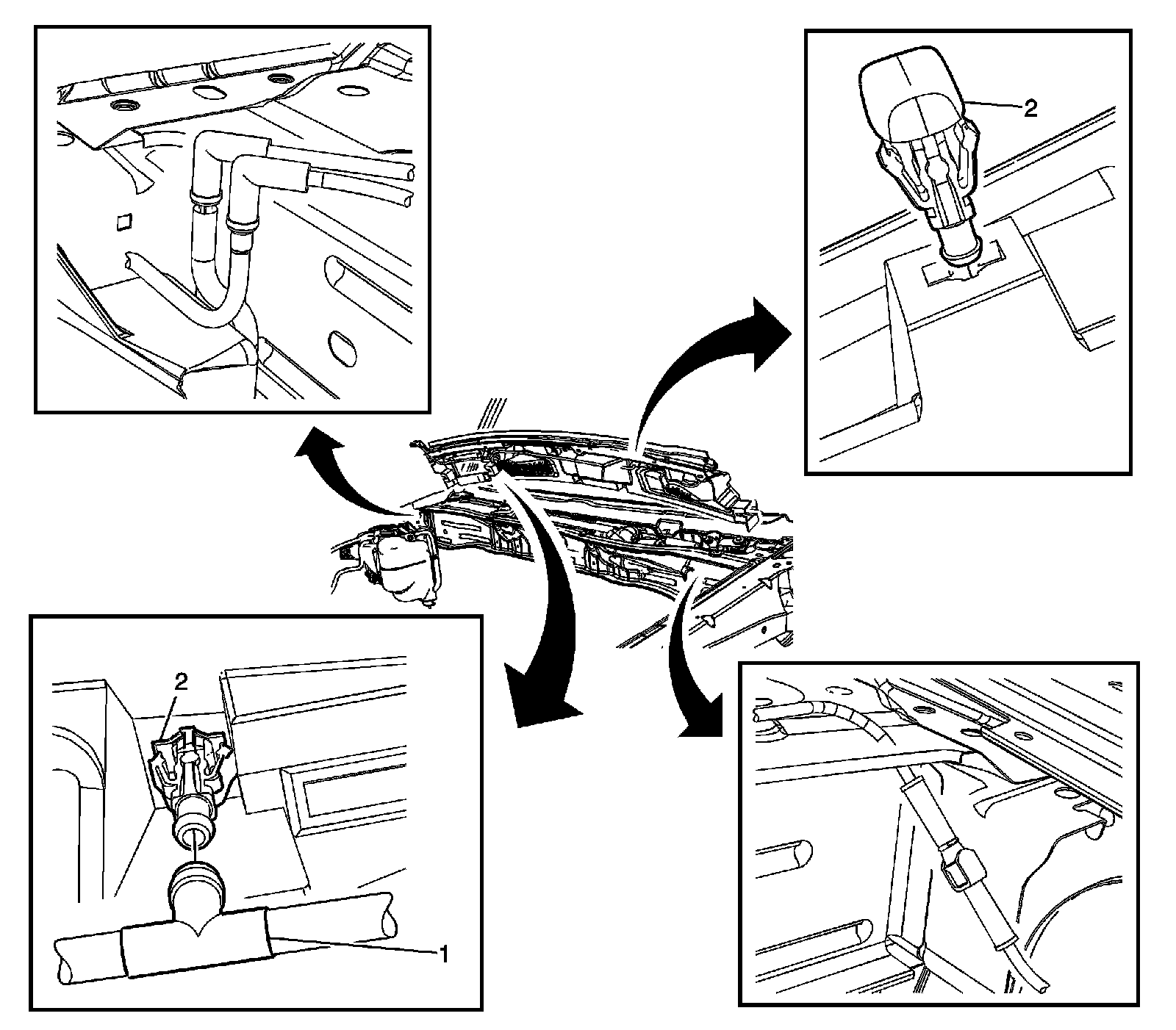 2

2

1