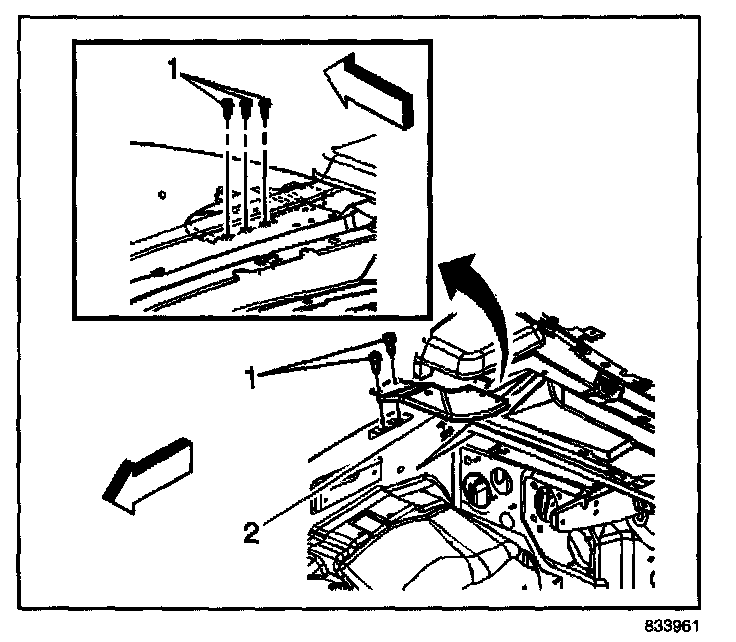 1

1

2

833961