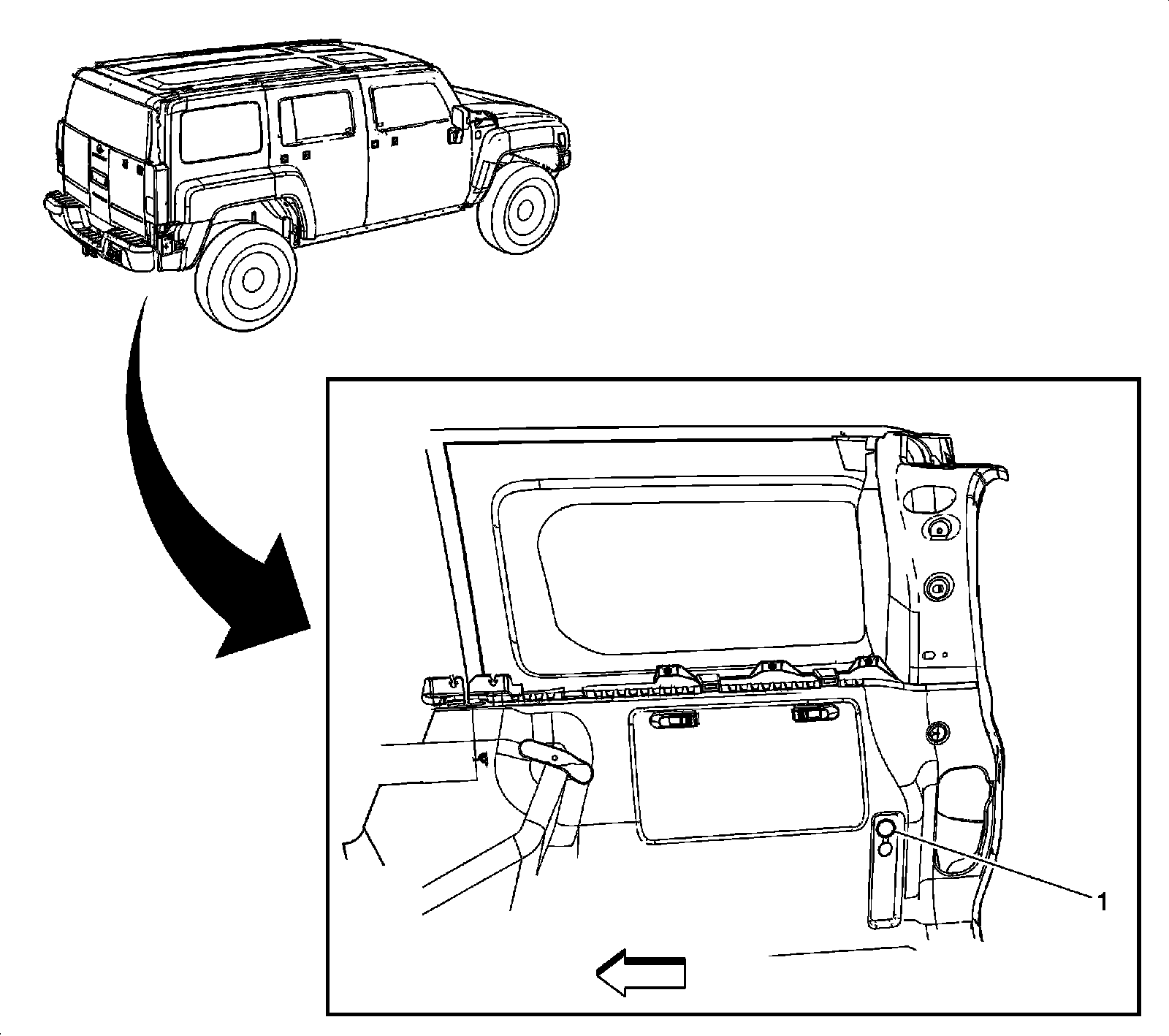 1