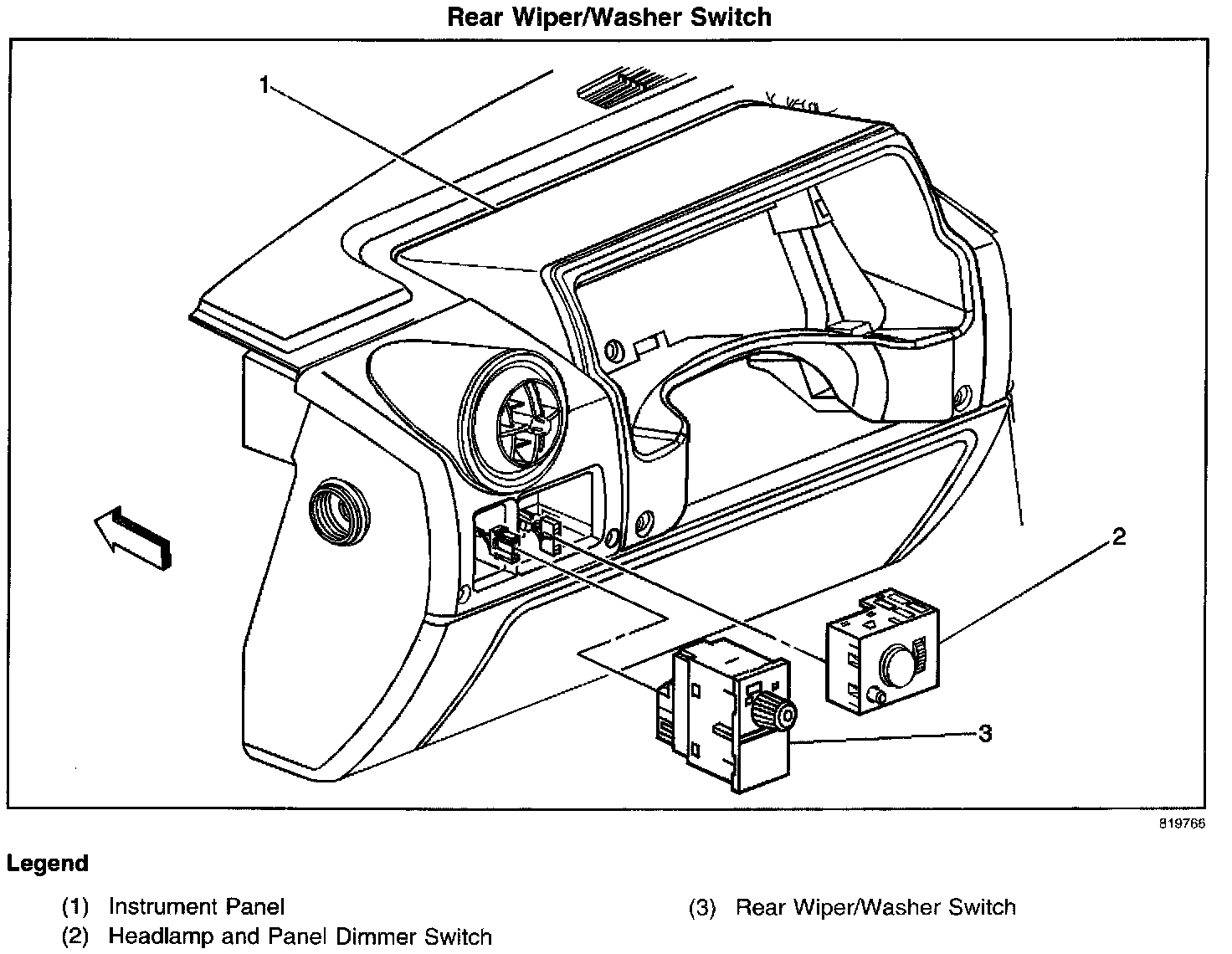 Rear Wiper/Washer Switch

1

2

3

819766

Legend

(1) Instrument Panel

(2) Headlamp and Panel Dimmer Switch

(3) Rear Wiper/Washer Switch