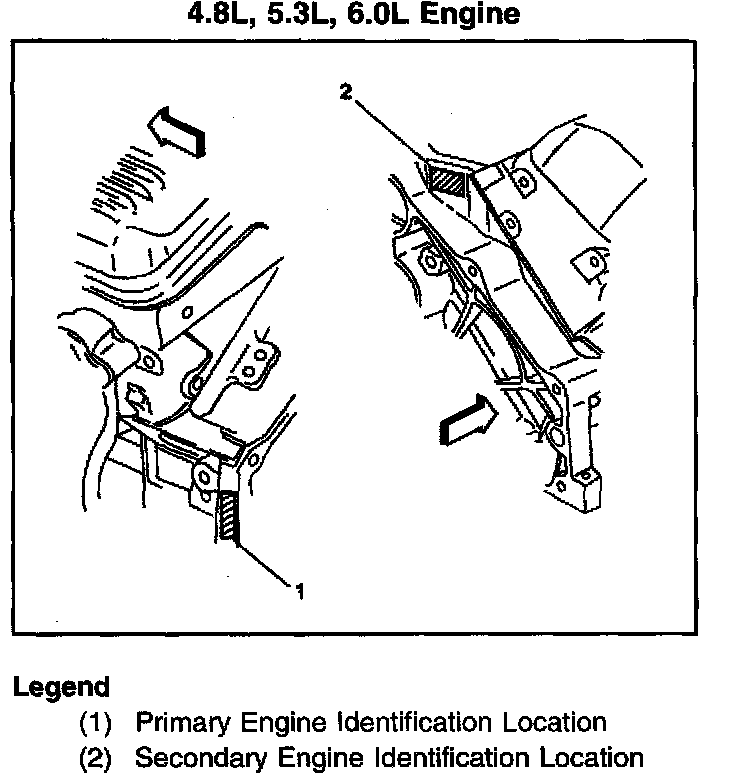 4.8L, 5.3L, 6.0L Engine

2

1

Legend
(1) Primary Engine Identification Location
(2) Secondary Engine Identification Location