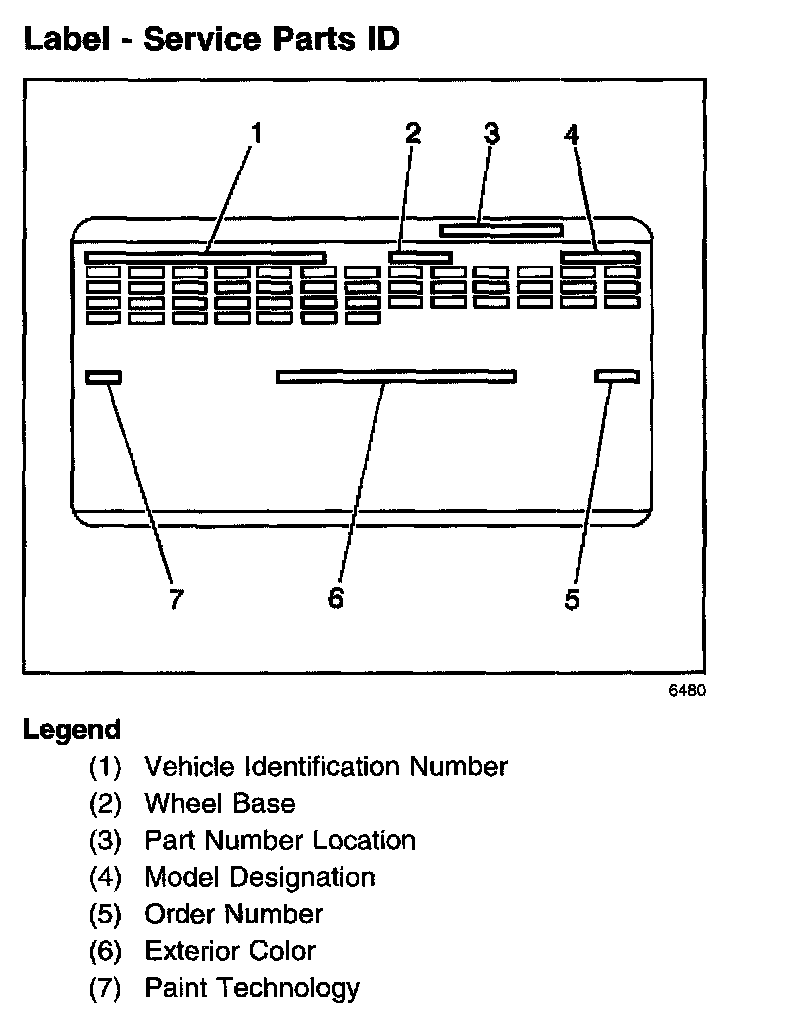 Label - Service Parts ID

1
2
3
4
7
6
5

6480

Legend

(1) Vehicle Identification Number
(2) Wheel Base
(3) Part Number Location
(4) Model Designation
(5) Order Number
(6) Exterior Color
(7) Paint Technology