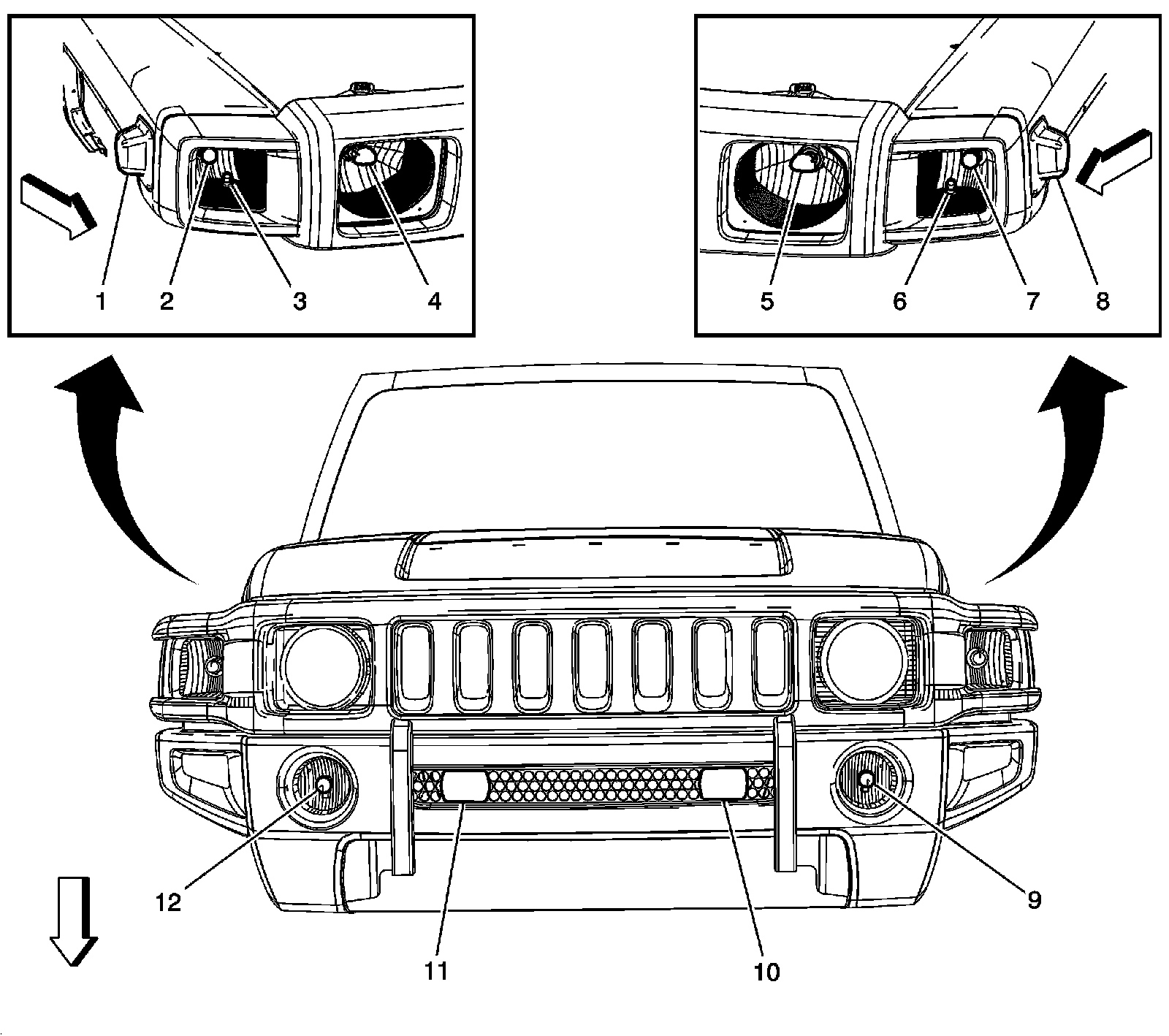 1 2 3 4

5 6 7 8

12 11 10 9