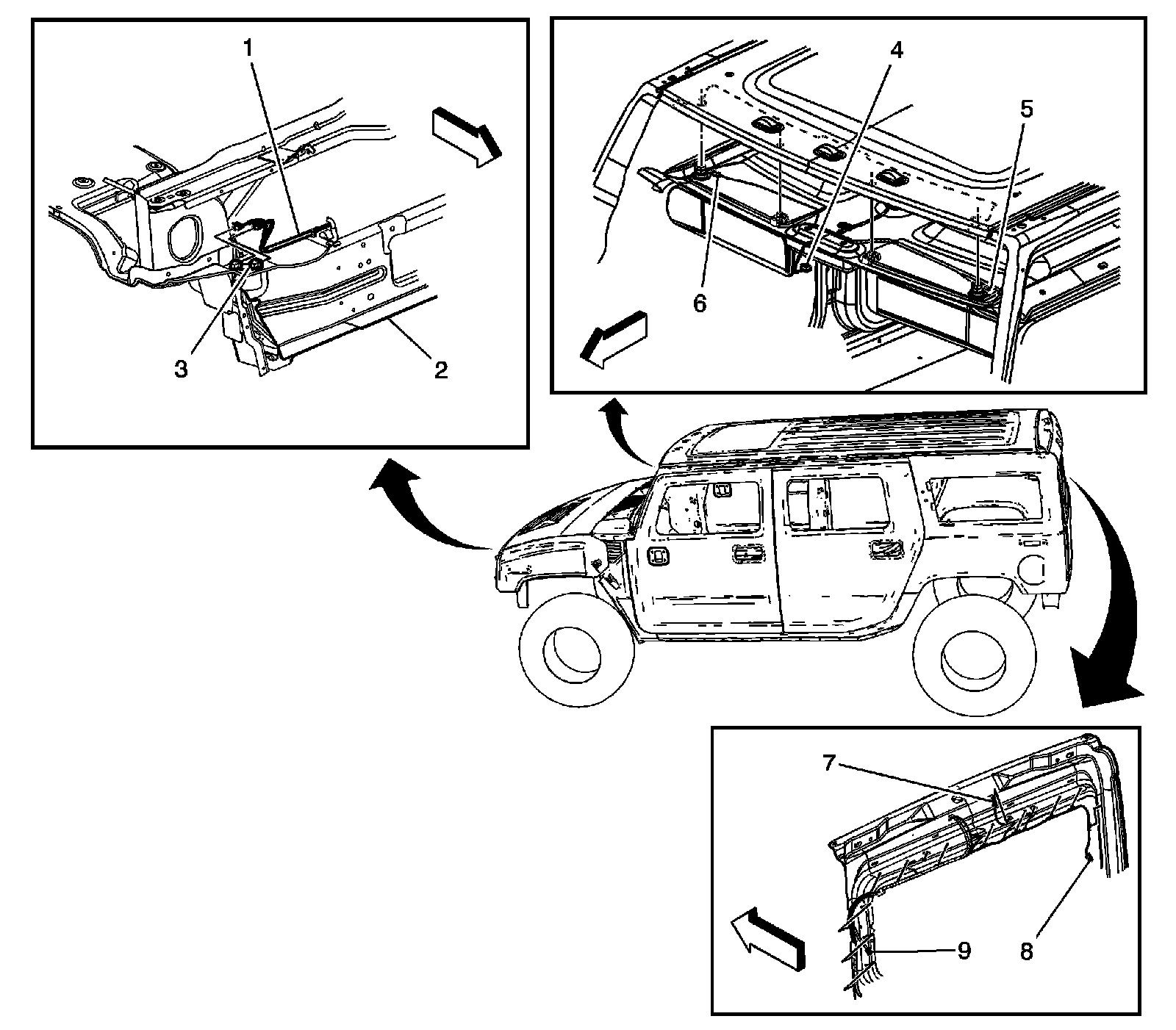 1
3
2
4
5
6
7
9
8