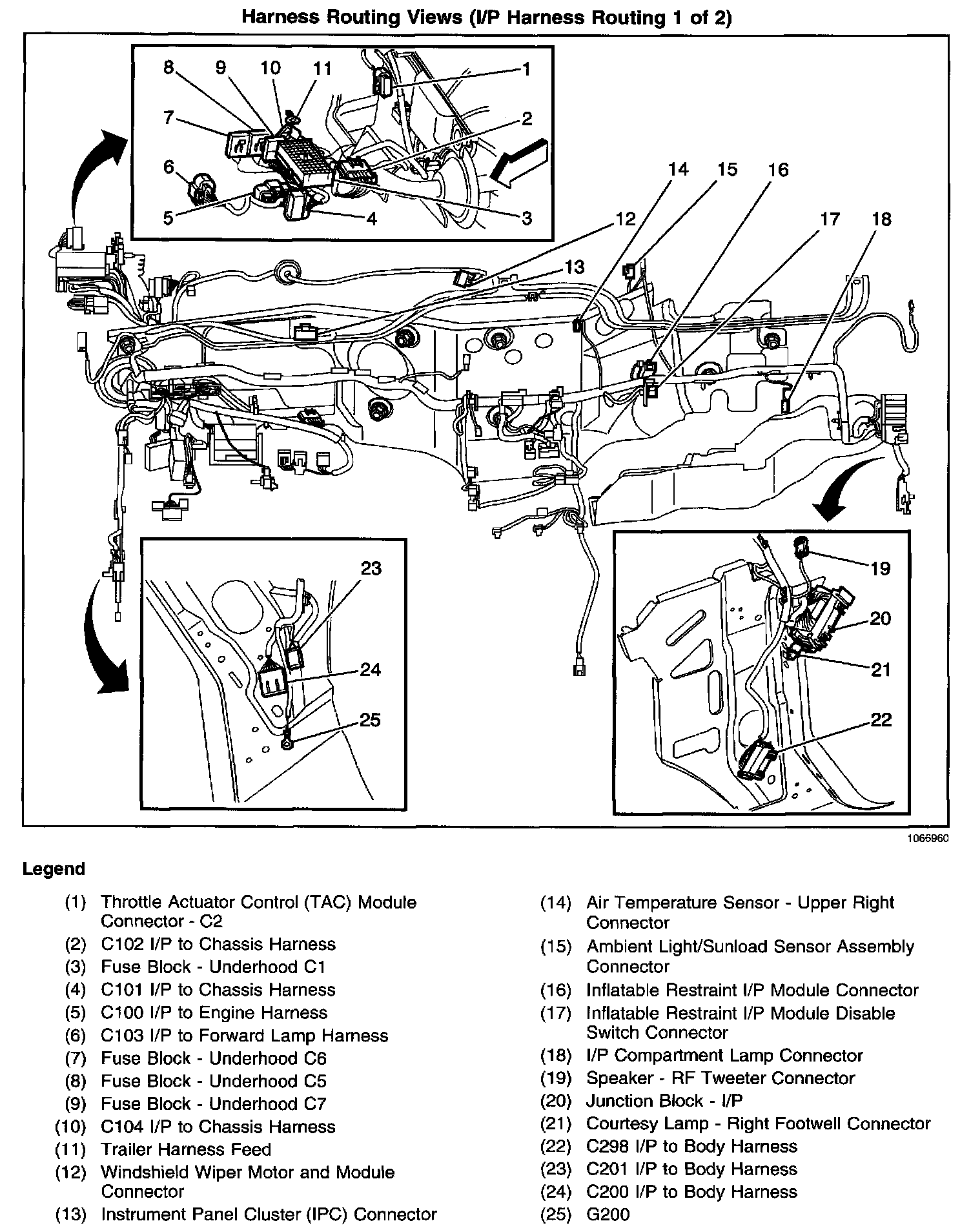 Harness Routing Views (I/P Harness Routing 1 of 2)

8 9 10 11 1
7 2
6
5 4 3
14 15 16
12 17 18
13

23
24
25

19
20
21
22

1066960

Legend

(1) Throttle Actuator Control (TAC) Module Connector - C2
(2) C102 I/P to Chassis Harness
(3) Fuse Block - Underhood C1
(4) C101 I/P to Chassis Harness
(5) C100 I/P to Engine Harness
(6) C103 I/P to Forward Lamp Harness
(7) Fuse Block - Underhood C6
(8) Fuse Block - Underhood C5
(9) Fuse Block - Underhood C7
(10) C104 I/P to Chassis Harness
(11) Trailer Harness Feed
(12) Windshield Wiper Motor and Module Connector
(13) Instrument Panel Cluster (IPC) Connector

(14) Air Temperature Sensor - Upper Right Connector
(15) Ambient Light/Sunload Sensor Assembly Connector
(16) Inflatable Restraint I/P Module Connector
(17) Inflatable Restraint I/P Module Disable Switch Connector
(18) I/P Compartment Lamp Connector
(19) Speaker - RF Tweeter Connector
(20) Junction Block - I/P
(21) Courtesy Lamp - Right Footwell Connector
(22) C298 I/P to Body Harness
(23) C201 I/P to Body Harness
(24) C200 I/P to Body Harness
(25) G200