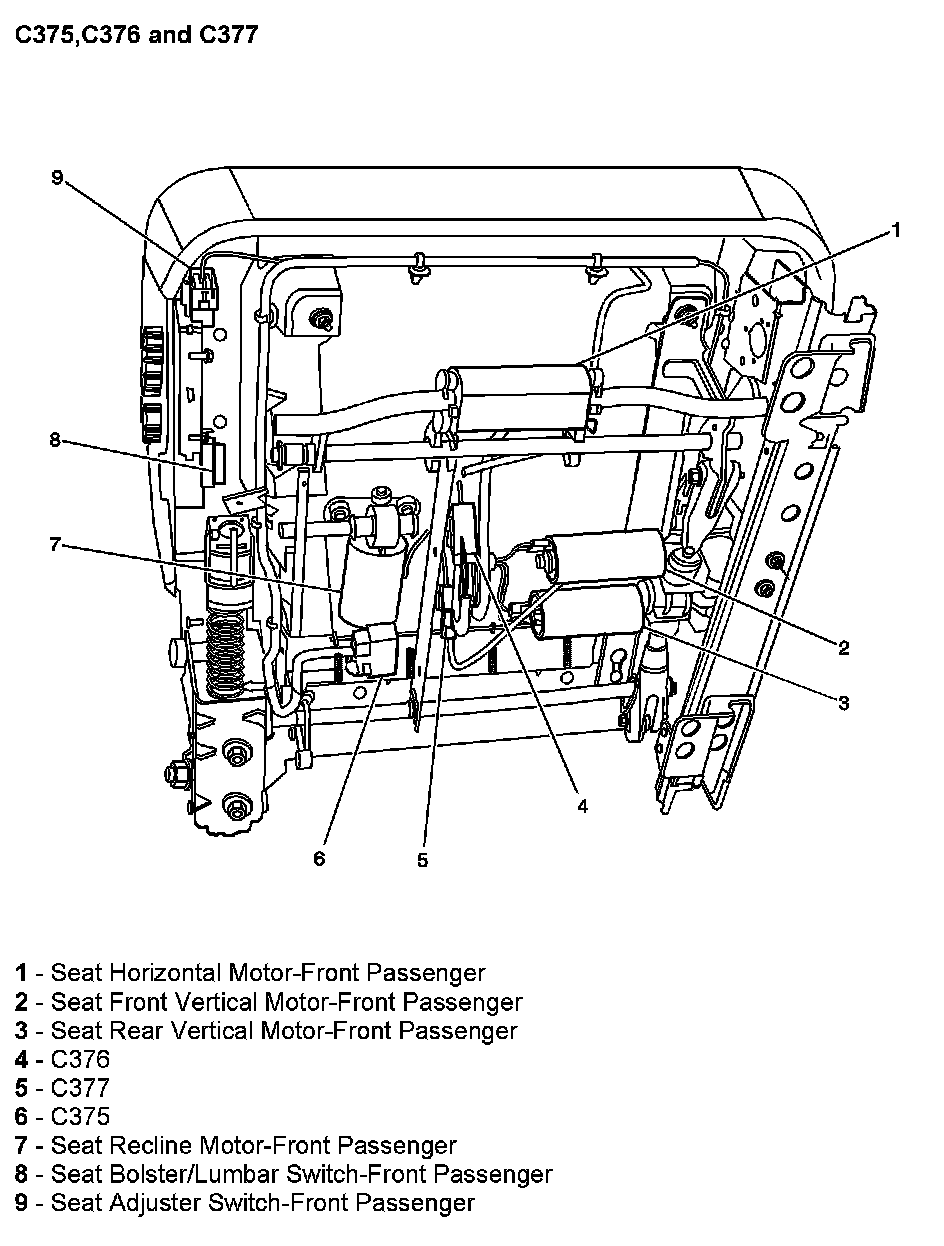 C375,C376 and C377

9
1
8
7
2
3
4
6
5

1 - Seat Horizontal Motor-Front Passenger
2 - Seat Front Vertical Motor-Front Passenger
3 - Seat Rear Vertical Motor-Front Passenger
4 - C376
5 - C377
6 - C375
7 - Seat Recline Motor-Front Passenger
8 - Seat Bolster/Lumbar Switch-Front Passenger
9 - Seat Adjuster Switch-Front Passenger