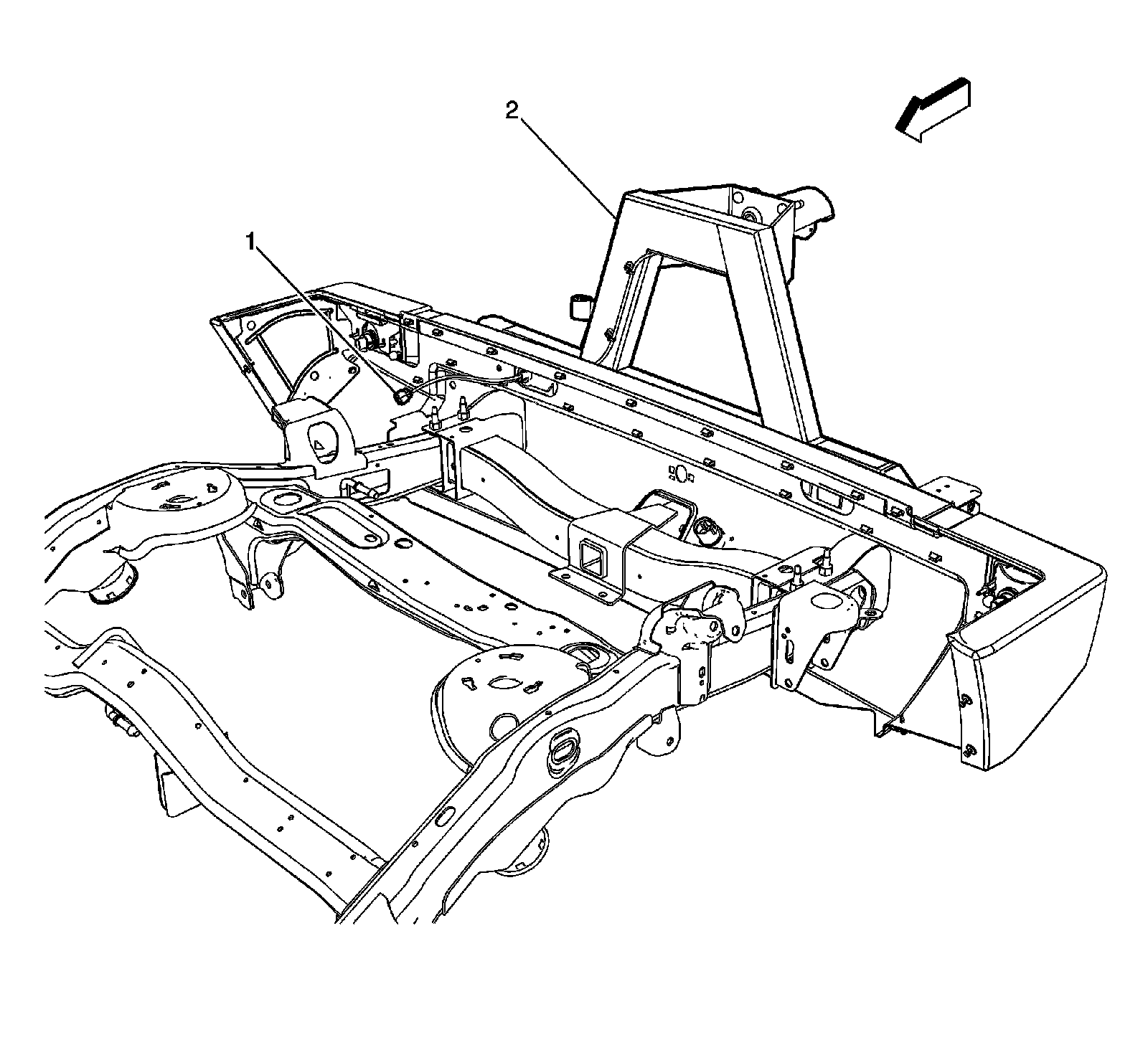 2

1