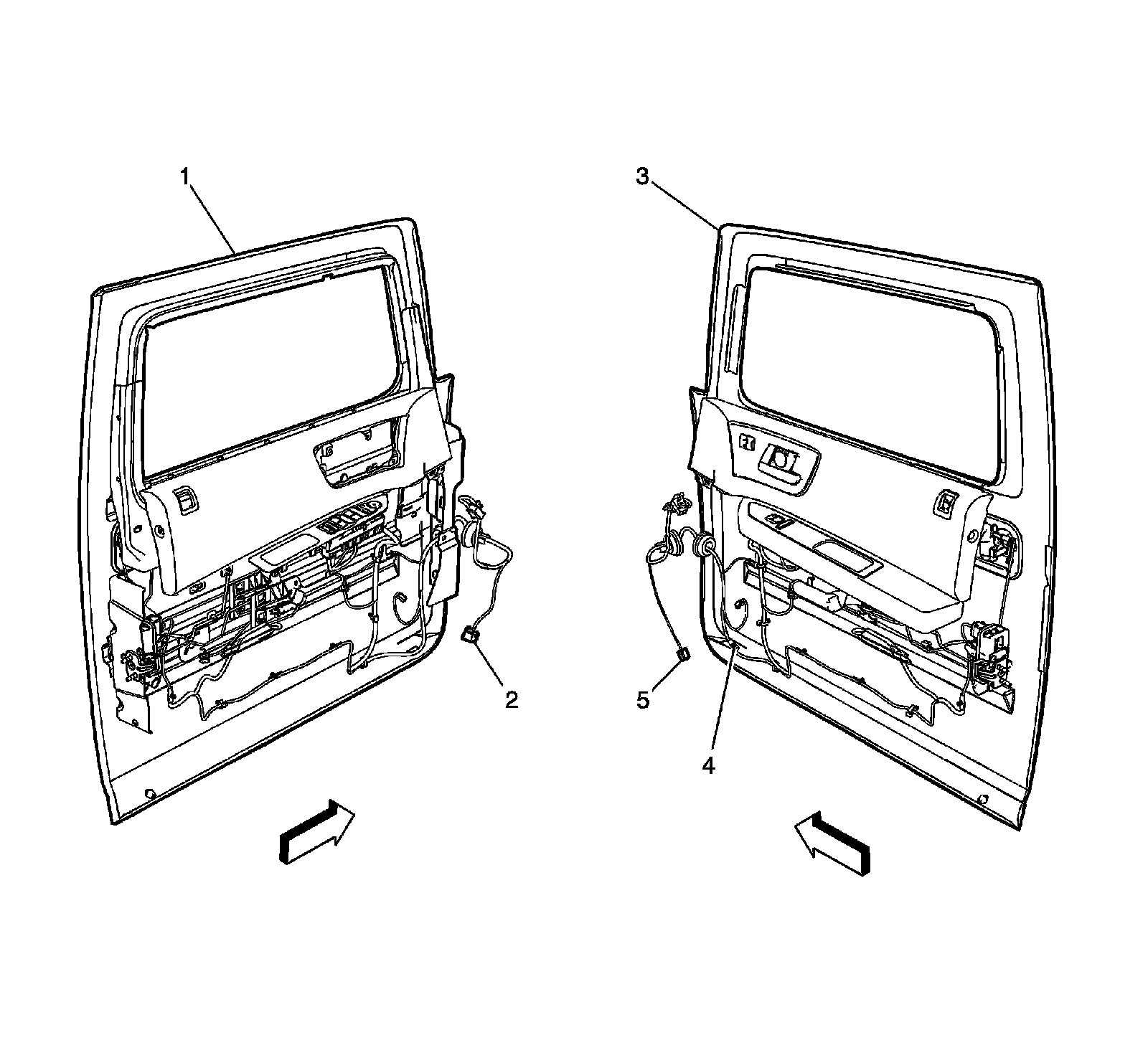 1
3
2
5
4