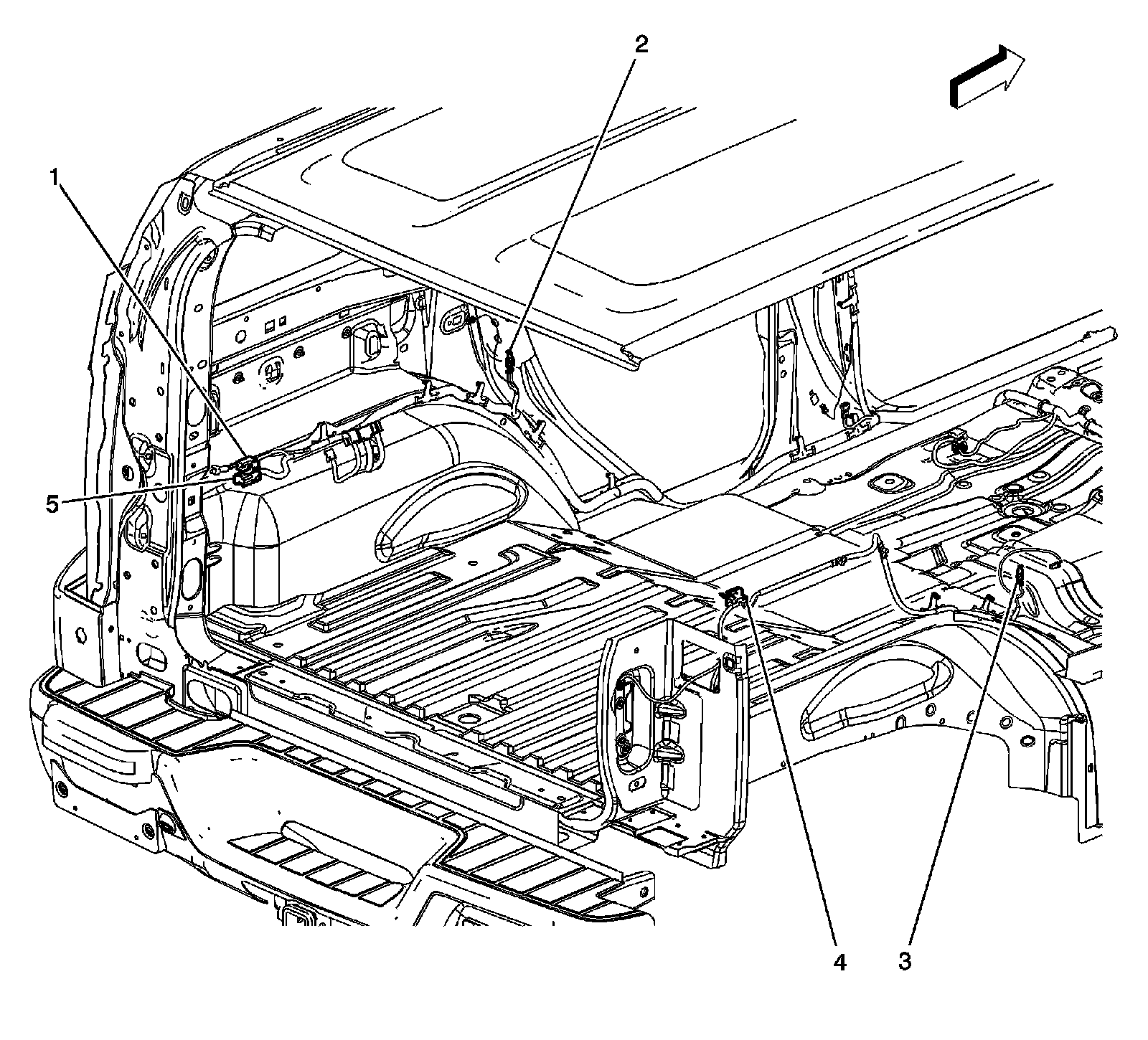 2
1
5
4
3