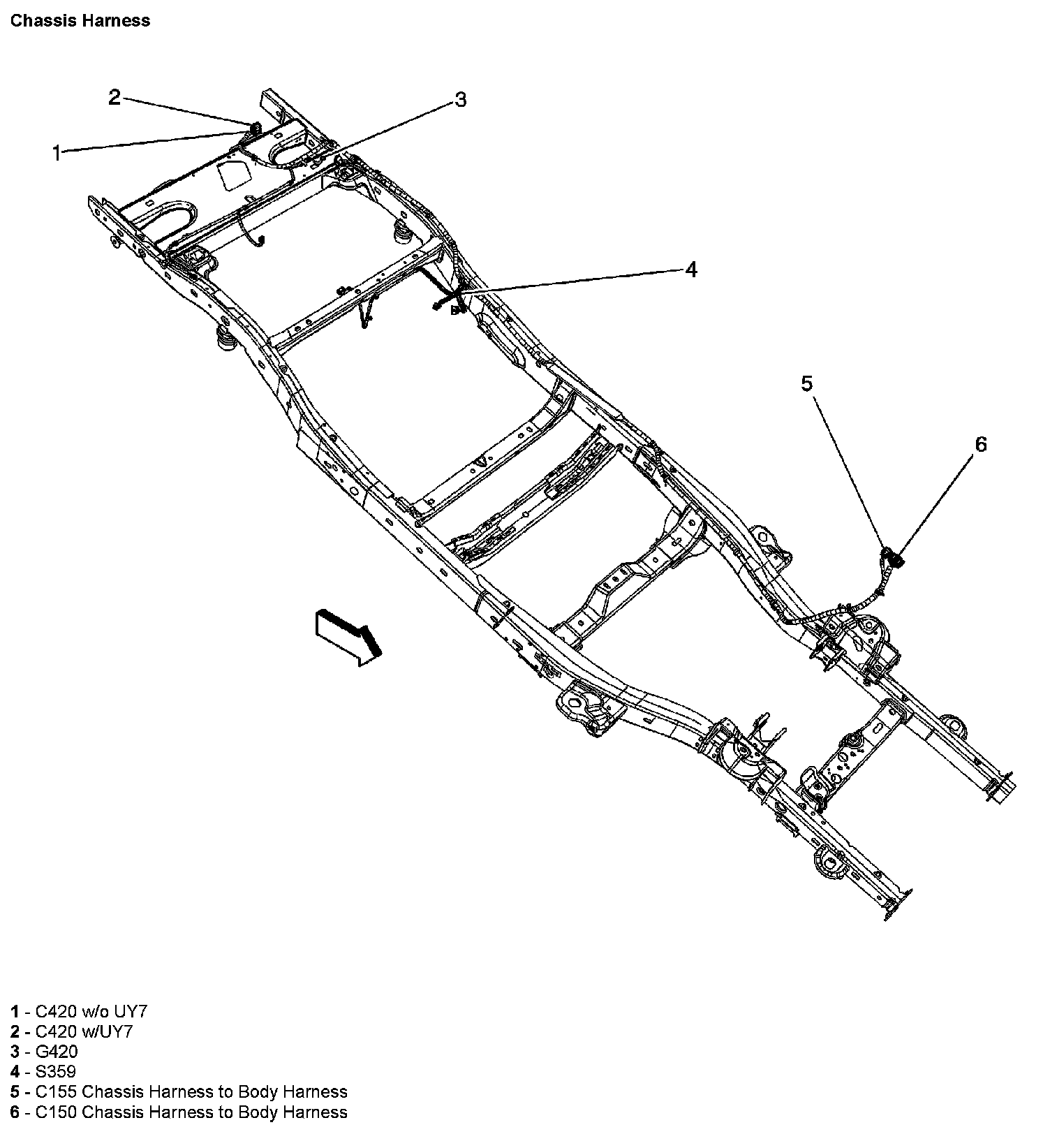 Chassis Harness

2
3
1
4
5
6

1 - C420 w/o UY7
2 - C420 w/UY7
3 - G420
4 - S359
5 - C155 Chassis Harness to Body Harness
6 - C150 Chassis Harness to Body Harness