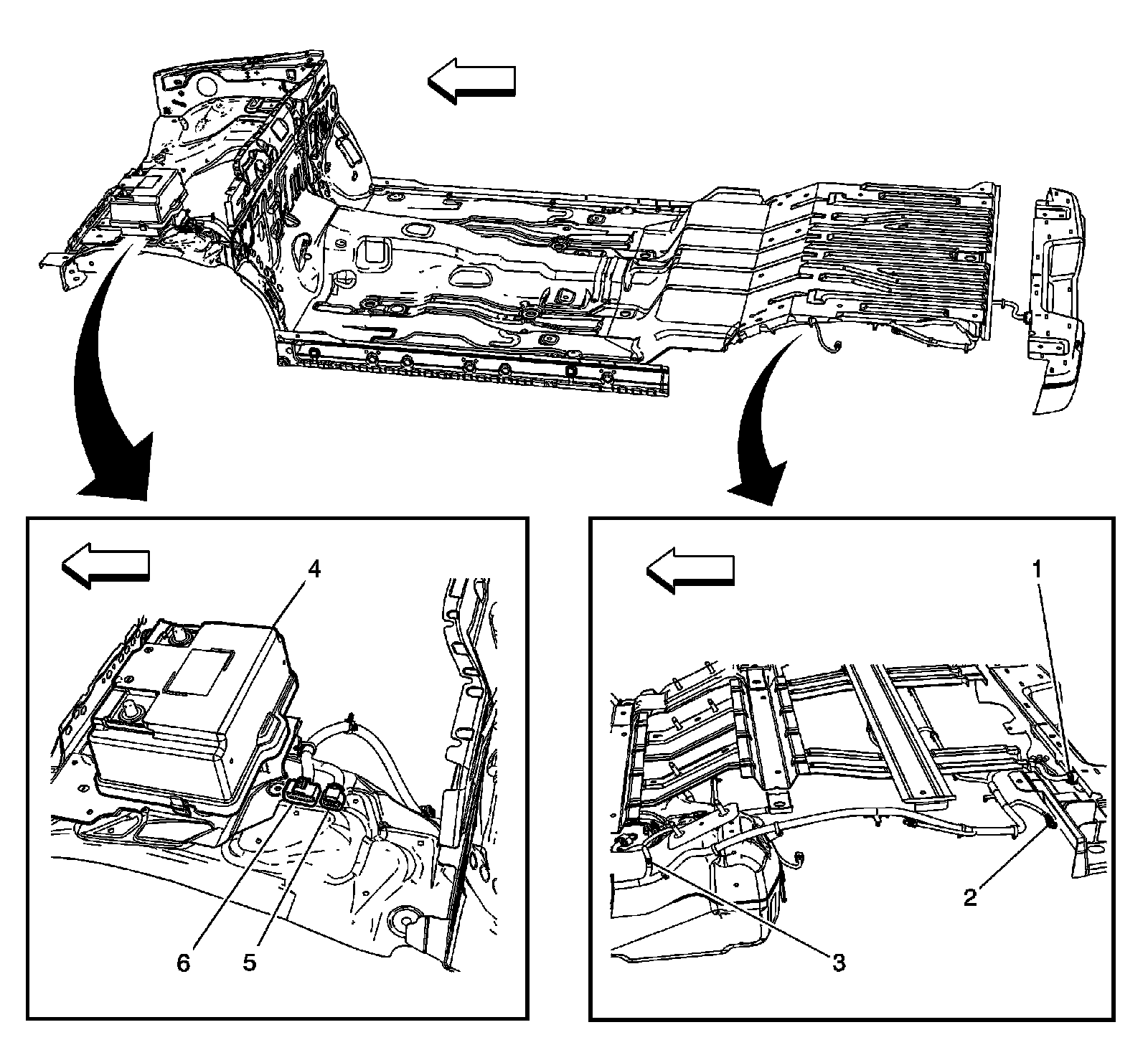 4

6 5

1

2

3