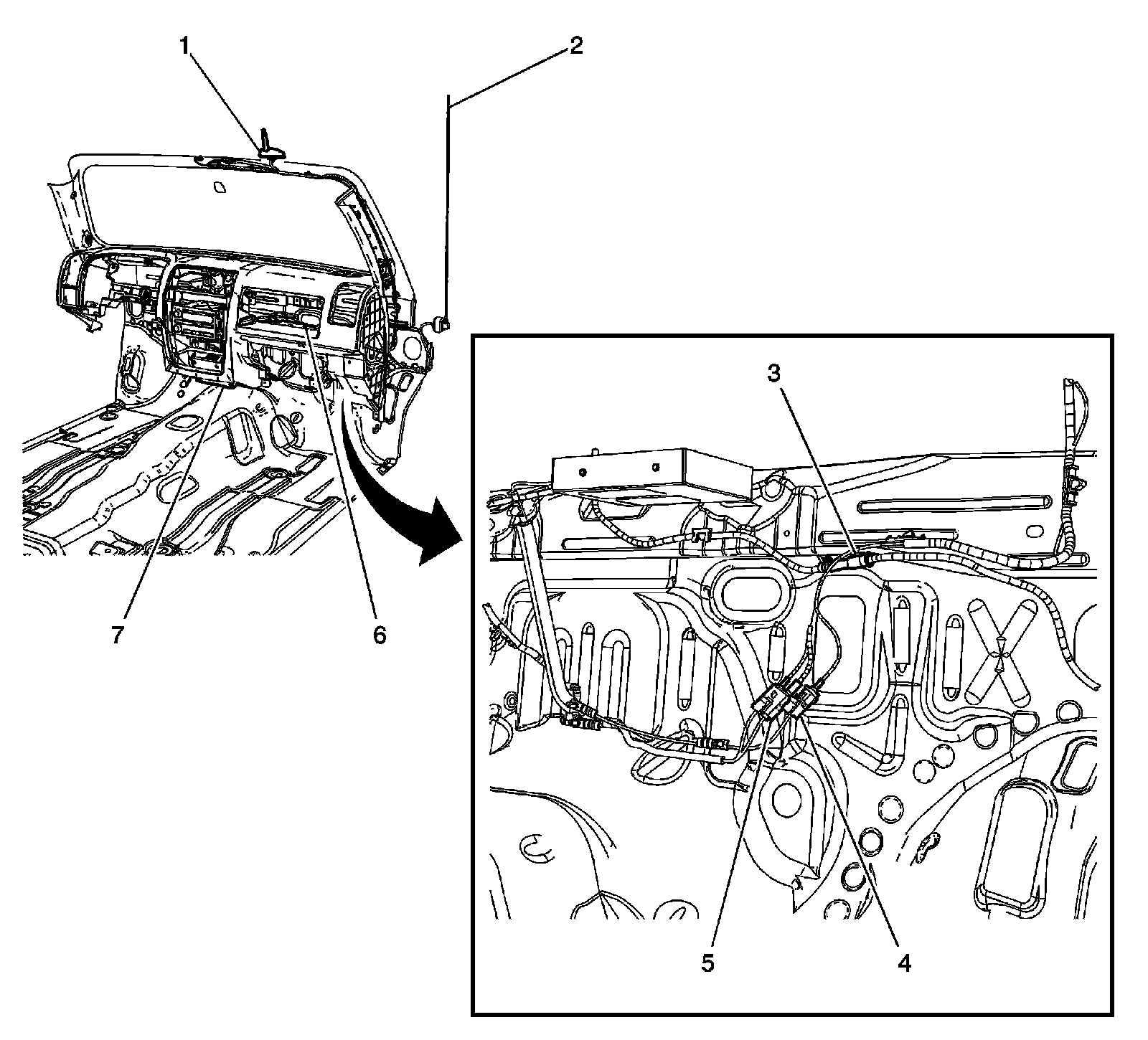 1
2
7
6
3
5
4