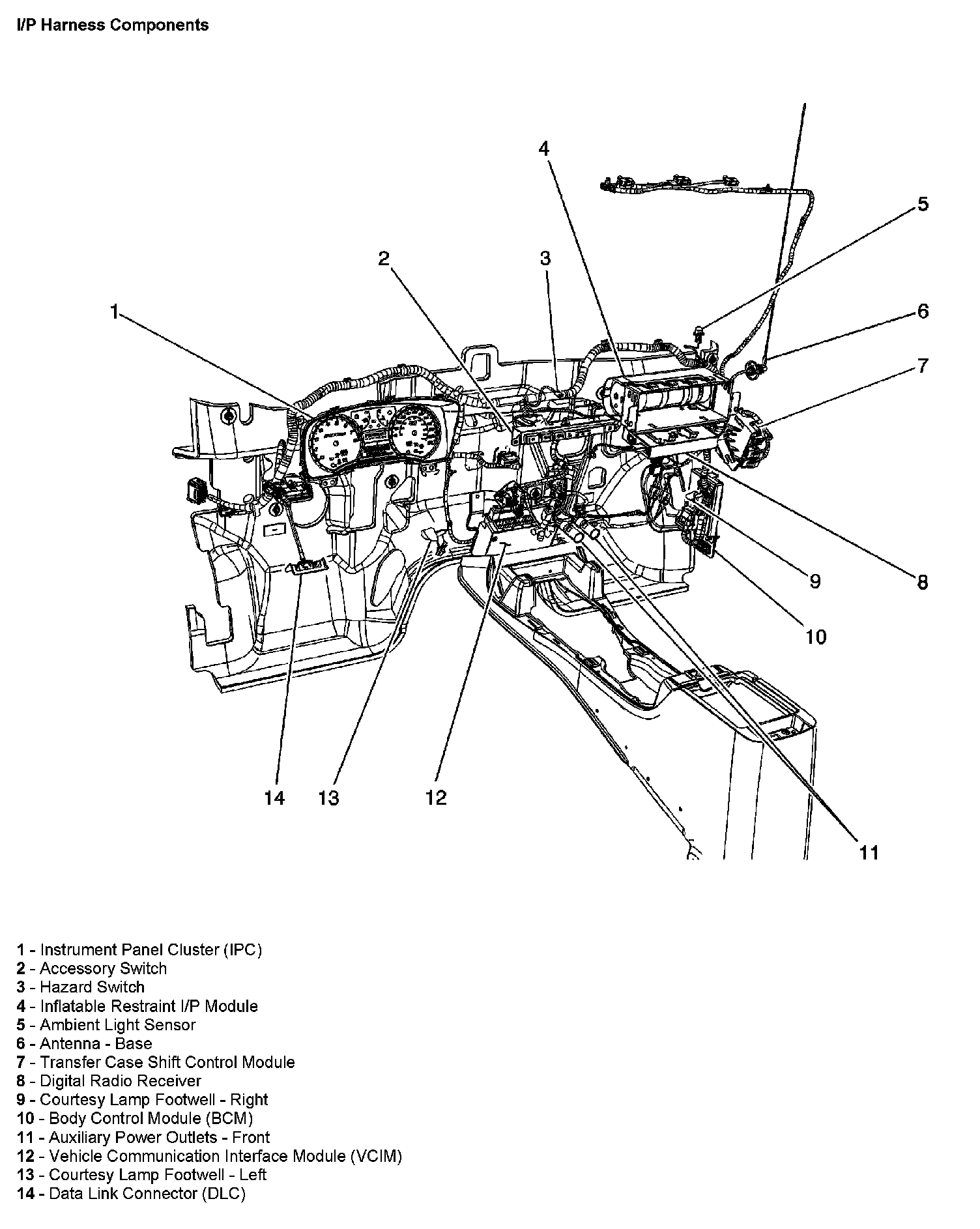 I/P Harness Components

4
5
2
3
1
6
7
9
8
10
14
13
12
11

1 - Instrument Panel Cluster (IPC)
2 - Accessory Switch
3 - Hazard Switch
4 - Inflatable Restraint I/P Module
5 - Ambient Light Sensor
6 - Antenna - Base
7 - Transfer Case Shift Control Module
8 - Digital Radio Receiver
9 - Courtesy Lamp Footwell - Right
10 - Body Control Module (BCM)
11 - Auxiliary Power Outlets - Front
12 - Vehicle Communication Interface Module (VCIM)
13 - Courtesy Lamp Footwell - Left
14 - Data Link Connector (DLC)