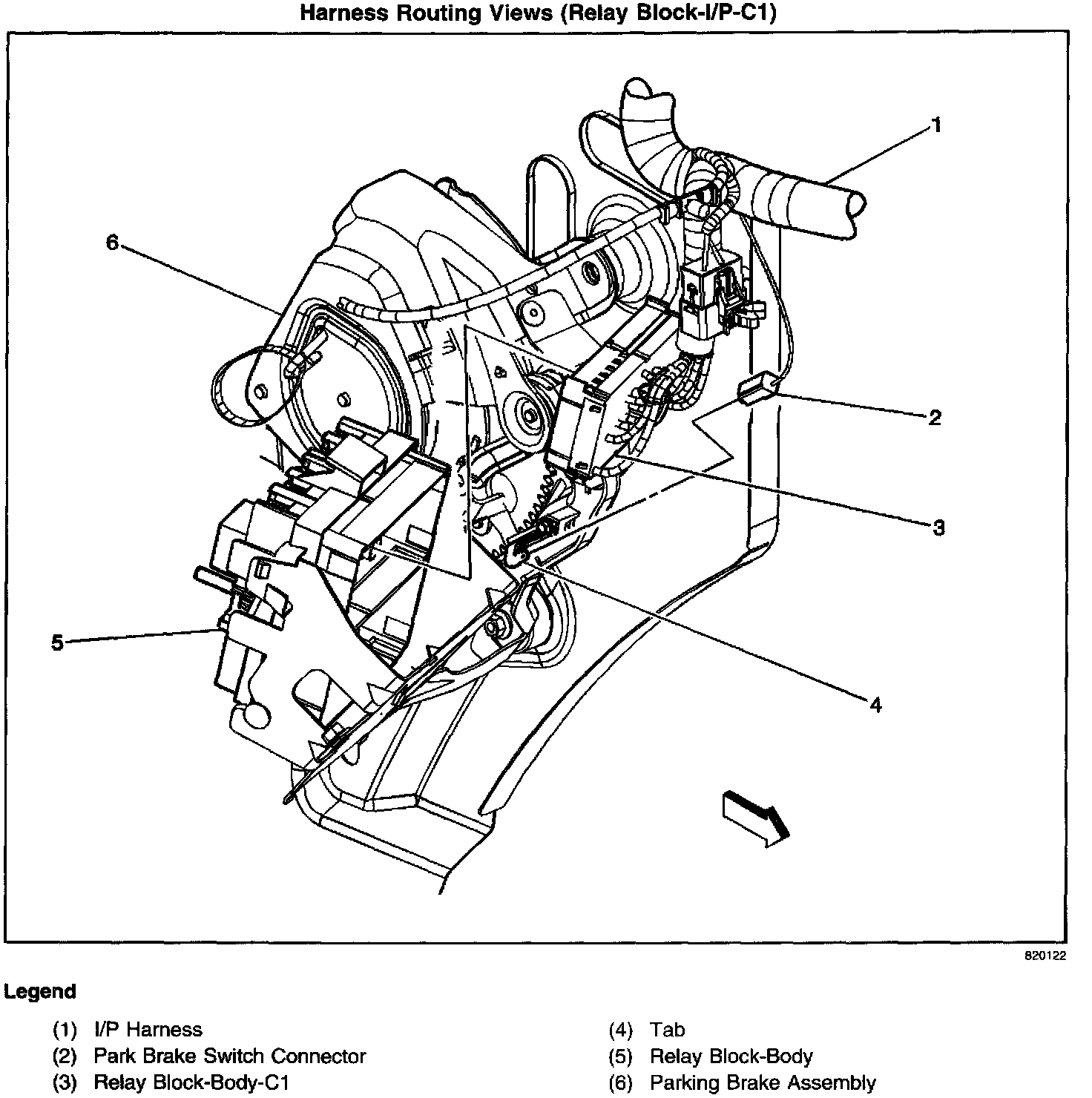 Harness Routing Views (Relay Block-I/P-C1)

1
6
2
3
5
4

820122

Legend

(1) I/P Harness
(2) Park Brake Switch Connector
(3) Relay Block-Body-C1

(4) Tab
(5) Relay Block-Body
(6) Parking Brake Assembly