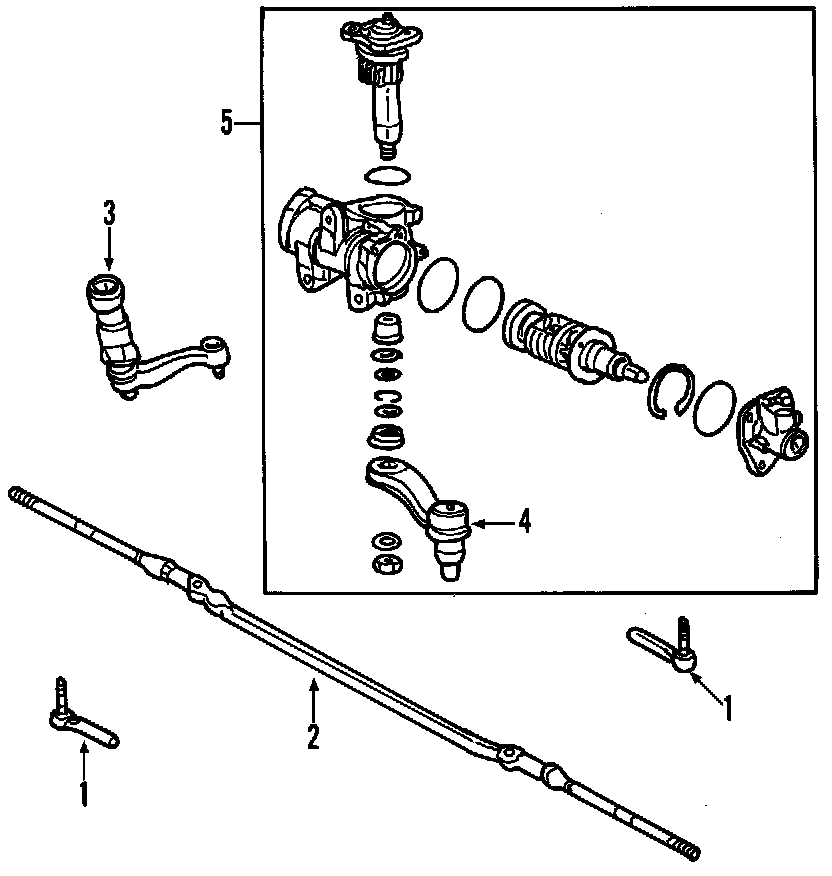 5
3
4
1
2
1