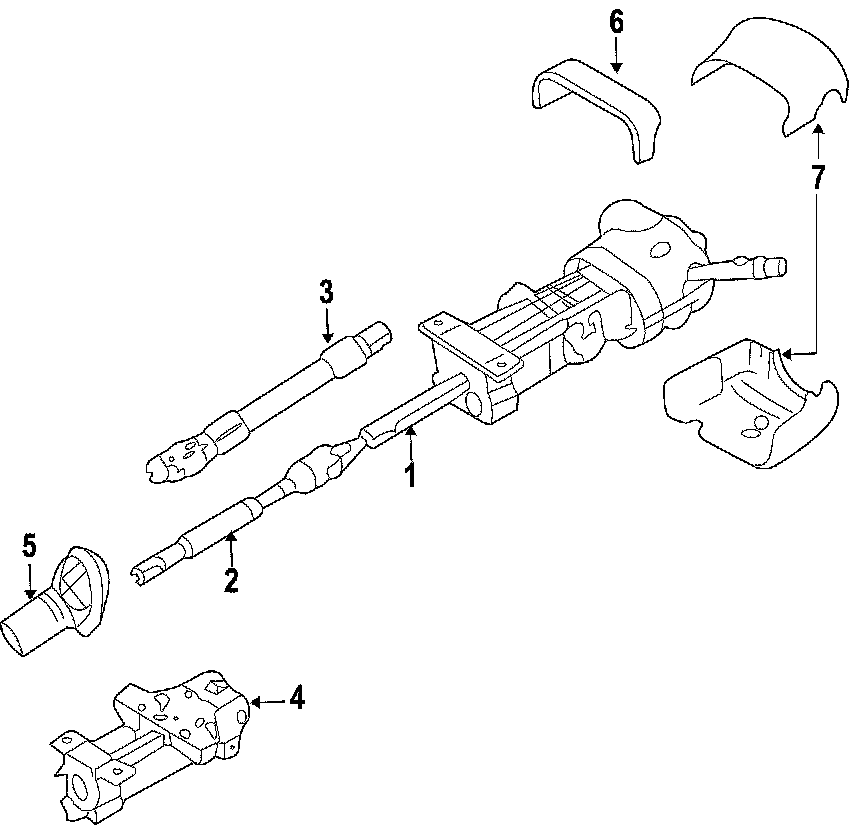 6
7
3
1
5
2
4