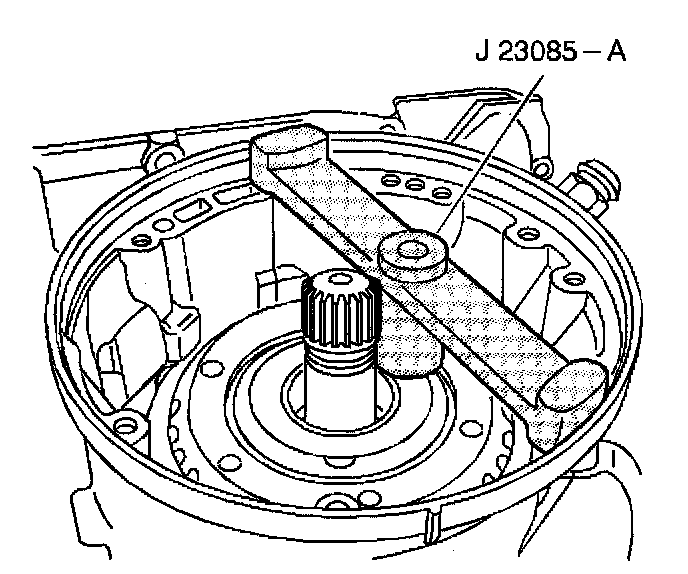 J 23085 – A