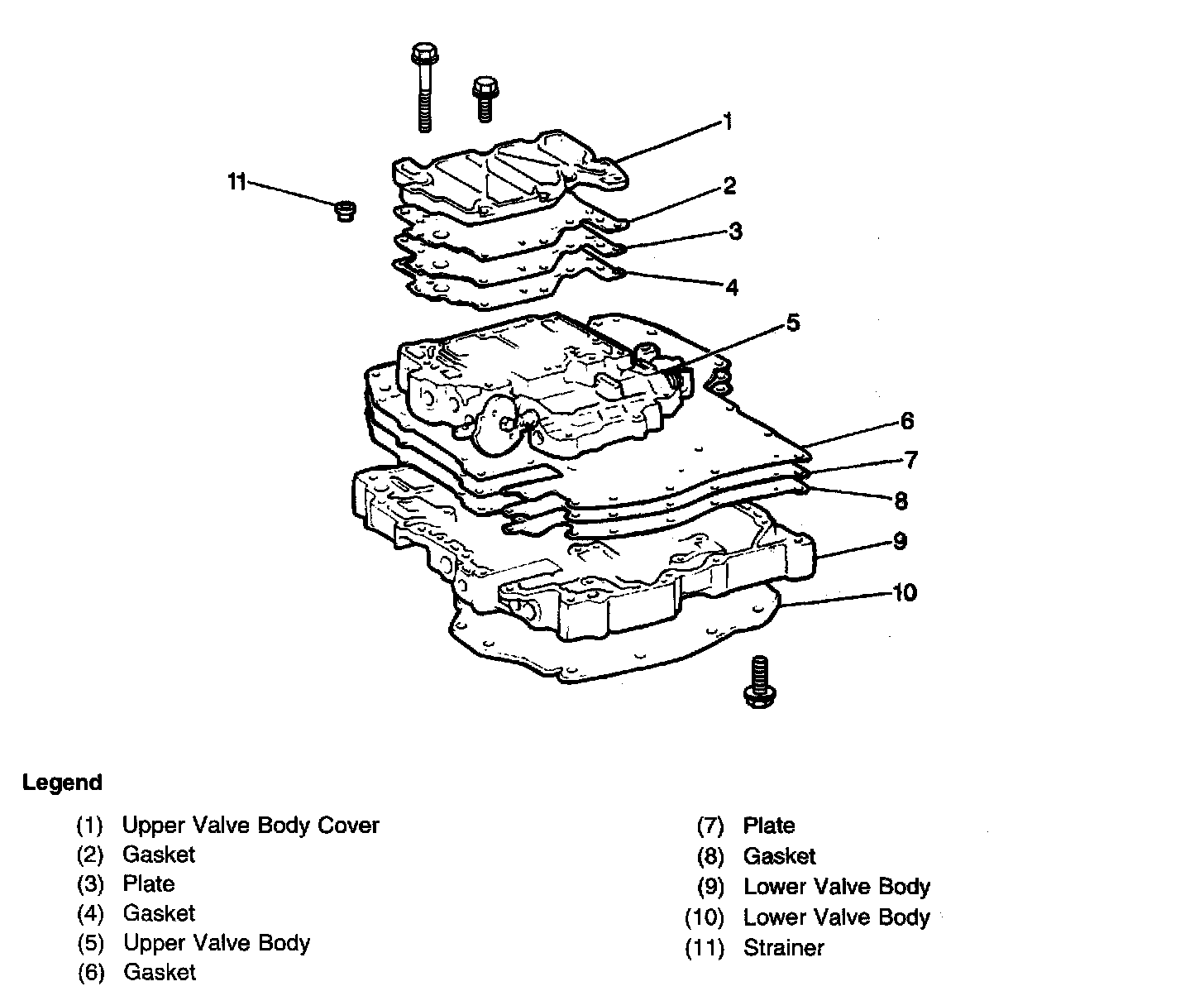 1
11
2
3
4
5
6
7
8
9
10

Legend

(1) Upper Valve Body Cover
(2) Gasket
(3) Plate
(4) Gasket
(5) Upper Valve Body
(6) Gasket

(7) Plate
(8) Gasket
(9) Lower Valve Body
(10) Lower Valve Body
(11) Strainer