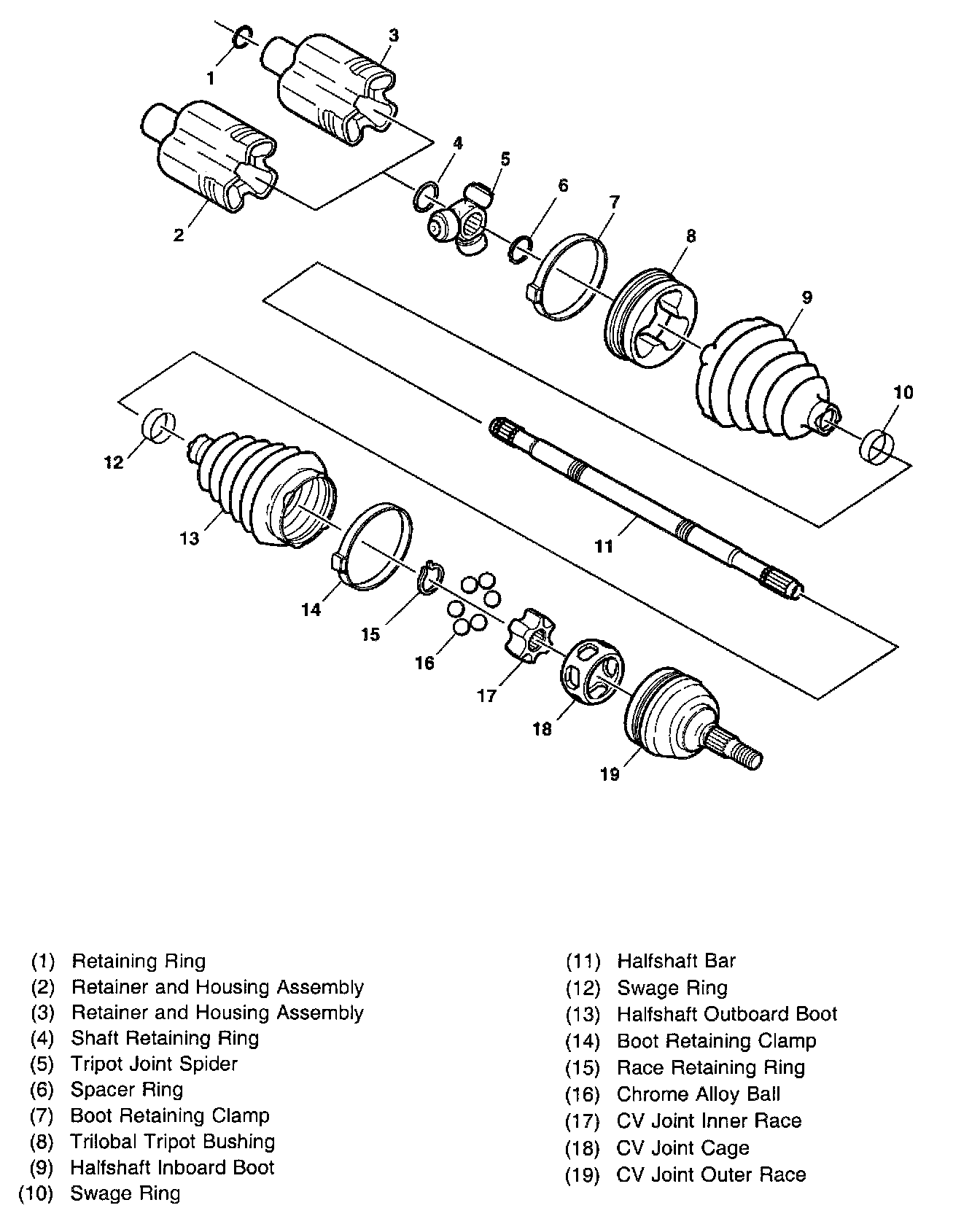 1
3
2
4
5
6
7
8
9
10
12
13
11
14
15
16
17
18
19

(1) Retaining Ring
(2) Retainer and Housing Assembly
(3) Retainer and Housing Assembly
(4) Shaft Retaining Ring
(5) Tripot Joint Spider
(6) Spacer Ring
(7) Boot Retaining Clamp
(8) Trilobal Tripot Bushing
(9) Halfshaft Inboard Boot
(10) Swage Ring

(11) Halfshaft Bar
(12) Swage Ring
(13) Halfshaft Outboard Boot
(14) Boot Retaining Clamp
(15) Race Retaining Ring
(16) Chrome Alloy Ball
(17) CV Joint Inner Race
(18) CV Joint Cage
(19) CV Joint Outer Race