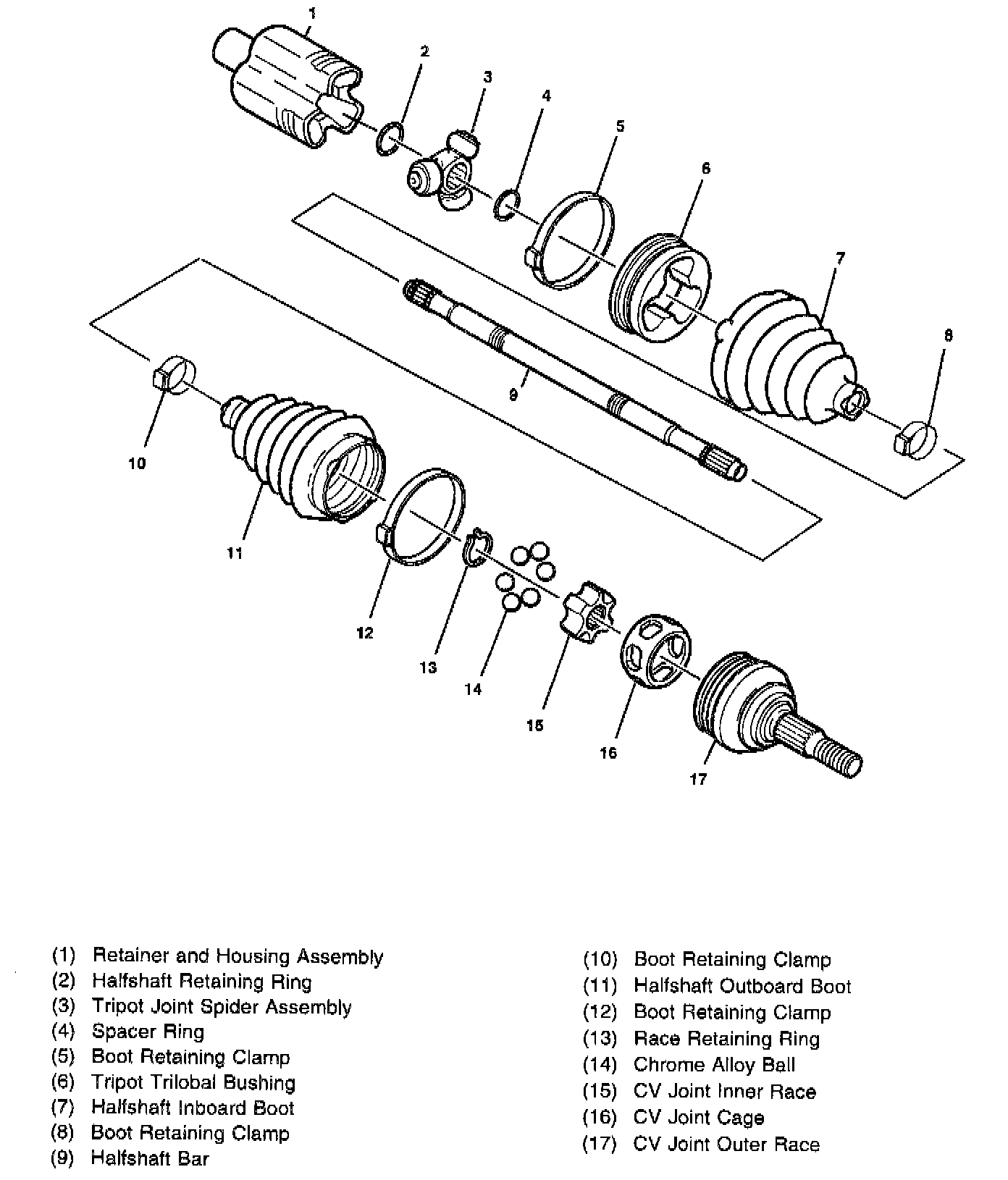 1
2
3
4
5
6
7
8
9
10
11
12
13
14
15
16
17

(1) Retainer and Housing Assembly
(2) Halfshaft Retaining Ring
(3) Tripot Joint Spider Assembly
(4) Spacer Ring
(5) Boot Retaining Clamp
(6) Tripot Trilobal Bushing
(7) Halfshaft Inboard Boot
(8) Boot Retaining Clamp
(9) Halfshaft Bar

(10) Boot Retaining Clamp
(11) Halfshaft Outboard Boot
(12) Boot Retaining Clamp
(13) Race Retaining Ring
(14) Chrome Alloy Ball
(15) CV Joint Inner Race
(16) CV Joint Cage
(17) CV Joint Outer Race