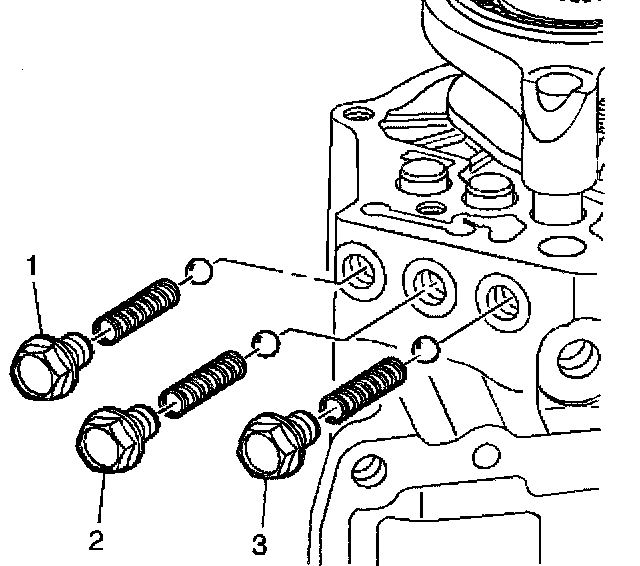 1
2
3