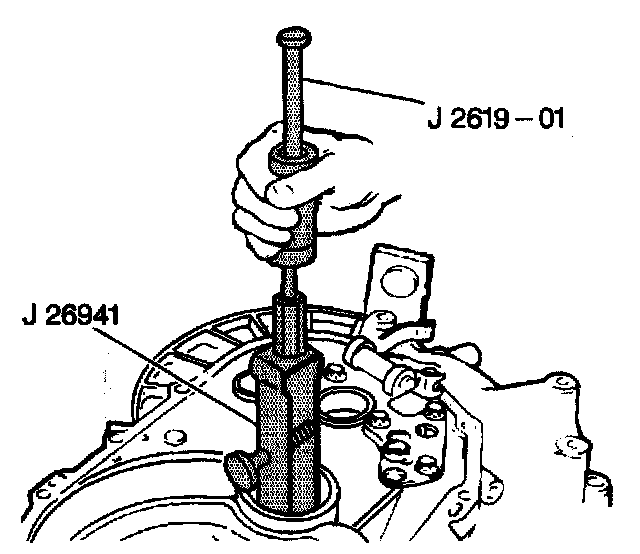 J 2619 – 01

J 26941