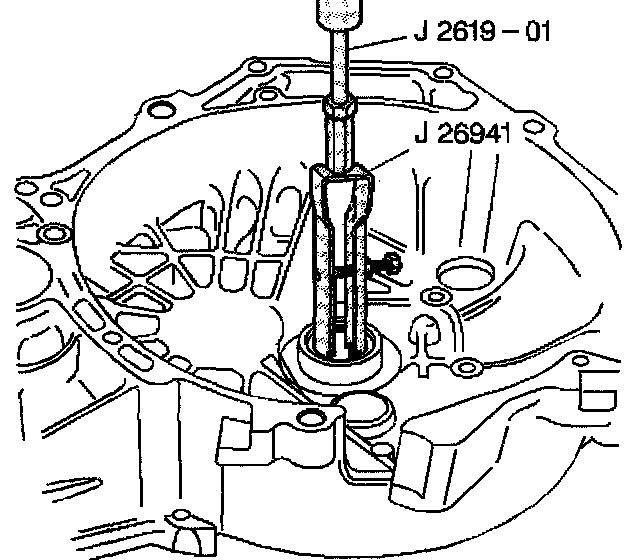 J 2619 – 01

J 26941