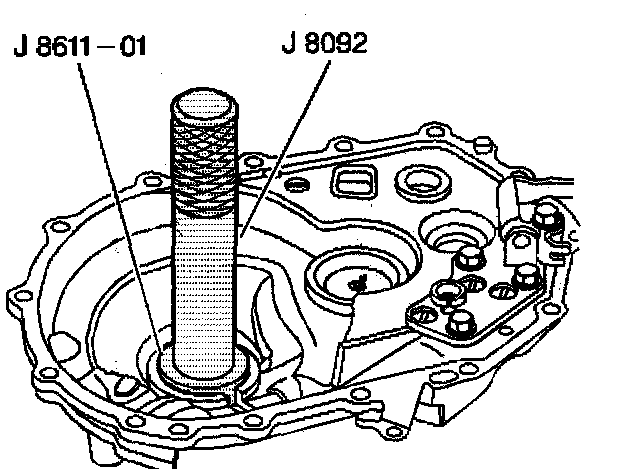 J 8611 – 01
J 8092