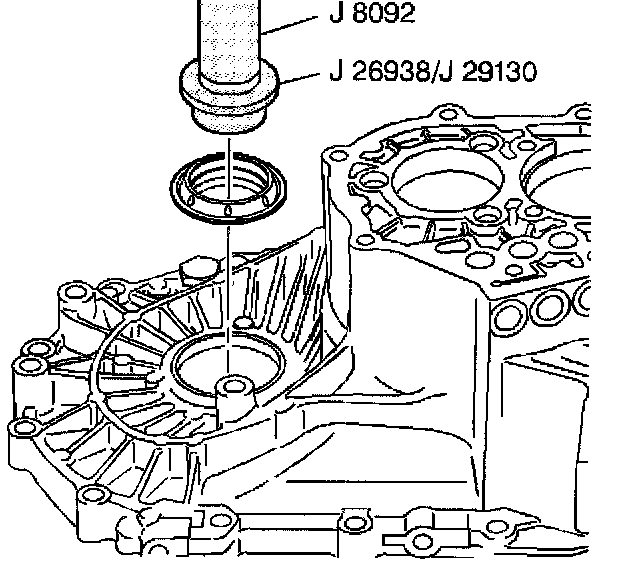 J 8092

J 26938/J 29130