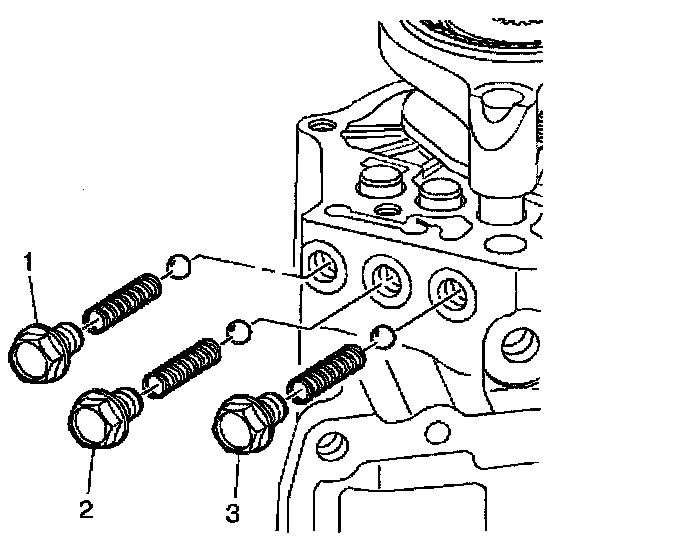 1
2
3