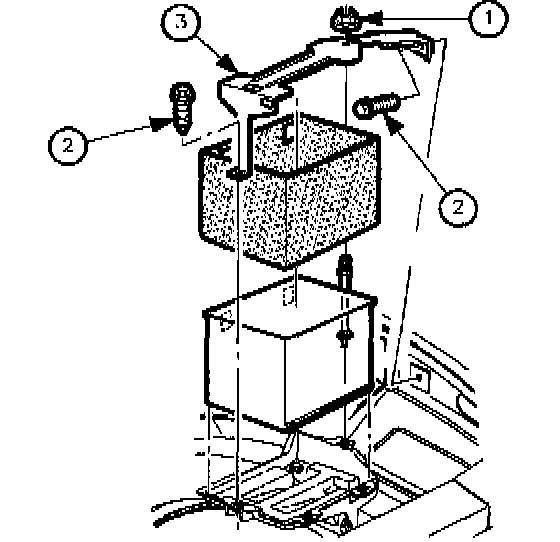 3
1
2
2