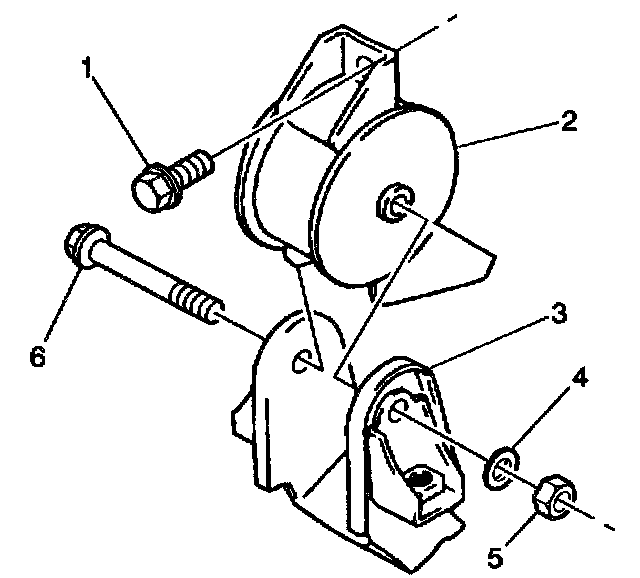 1
2
6
3
4
5